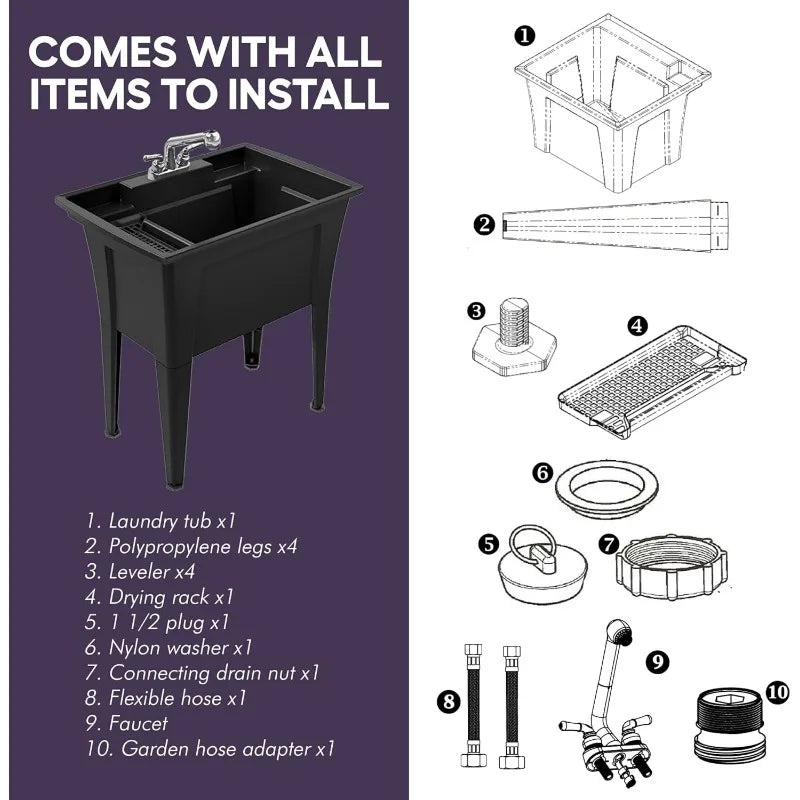 COMES WITH ALL ITEMS TO INSTALL

1. Laundry tub x1
2. Polypropylene legs x4
3. Leveler x4
4. Drying rack x1
5. 1 1/2 plug x1
6. Nylon washer x1
7. Connecting drain nut x1
8. Flexible hose x1
9. Faucet
10. Garden hose adapter x1

1
2
3
4
6
5
7
8
9
10