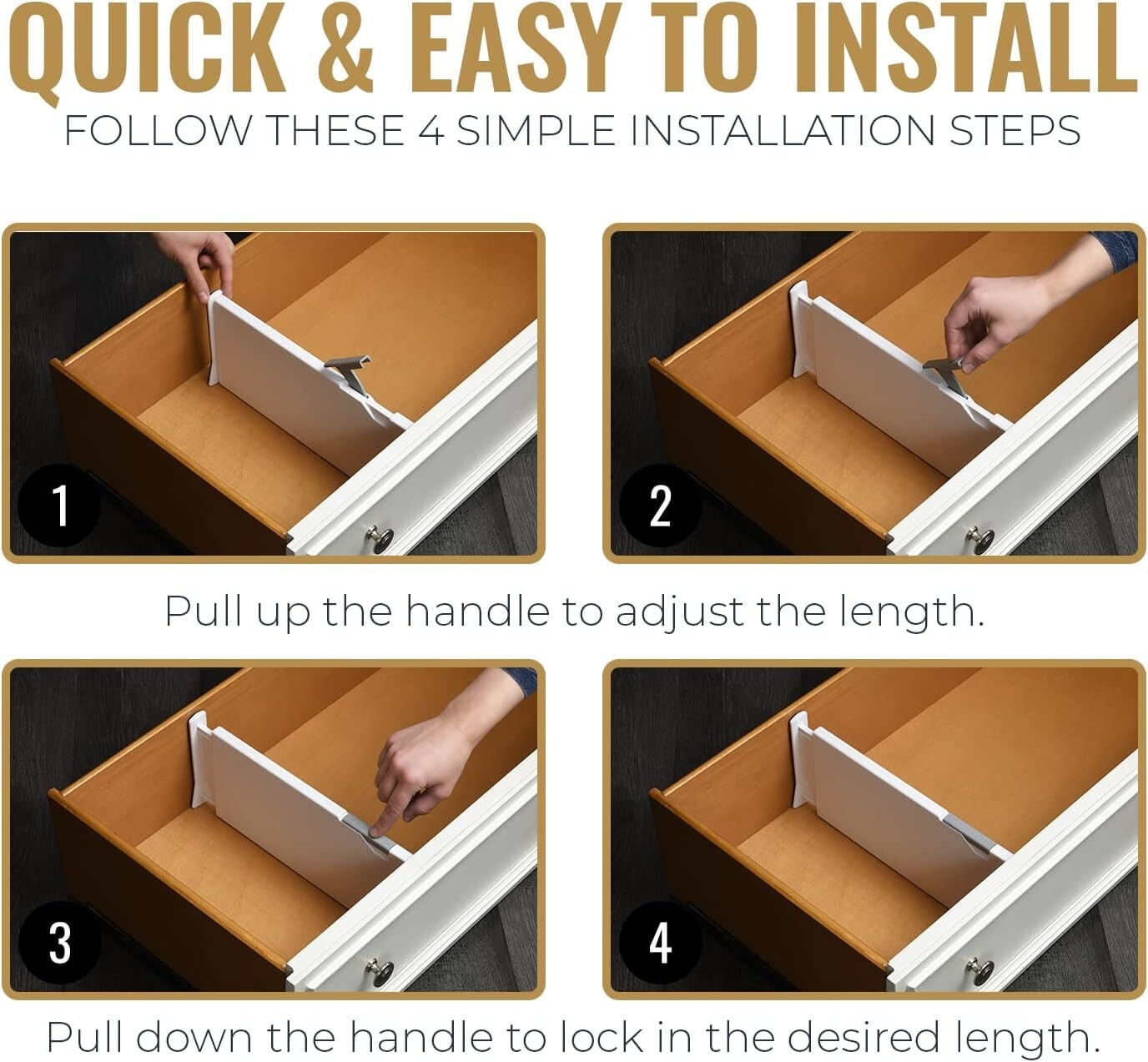 QUICK & EASY TO INSTALL
FOLLOW THESE 4 SIMPLE INSTALLATION STEPS

1

2

Pull up the handle to adjust the length.

3

4

Pull down the handle to lock in the desired length.