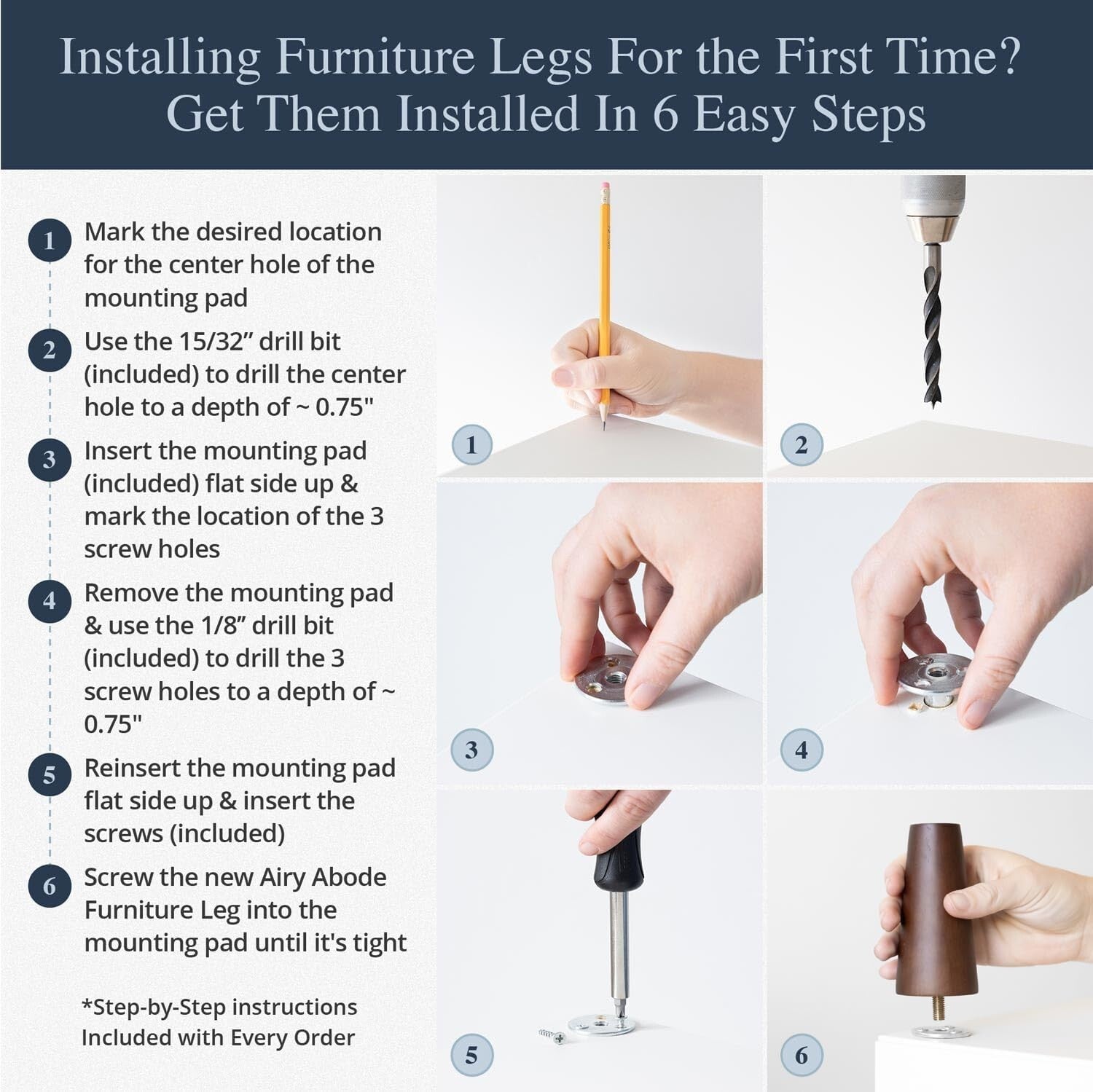 Installing Furniture Legs For the First Time? Get Them Installed In 6 Easy Steps

1 Mark the desired location for the center hole of the mounting pad

2 Use the 15/32” drill bit (included) to drill the center hole to a depth of ~ 0.75"

3 Insert the mounting pad (included) flat side up & mark the location of the 3 screw holes

4 Remove the mounting pad & use the 1/8” drill bit (included) to drill the 3 screw holes to a depth of ~ 0.75"

5 Reinsert the mounting pad flat side up & insert the screws (included)

6 Screw the new Airy Abode Furniture Leg into the mounting pad until it's tight

*Step-by-Step instructions Included with Every Order

1

2

3

4

5

6