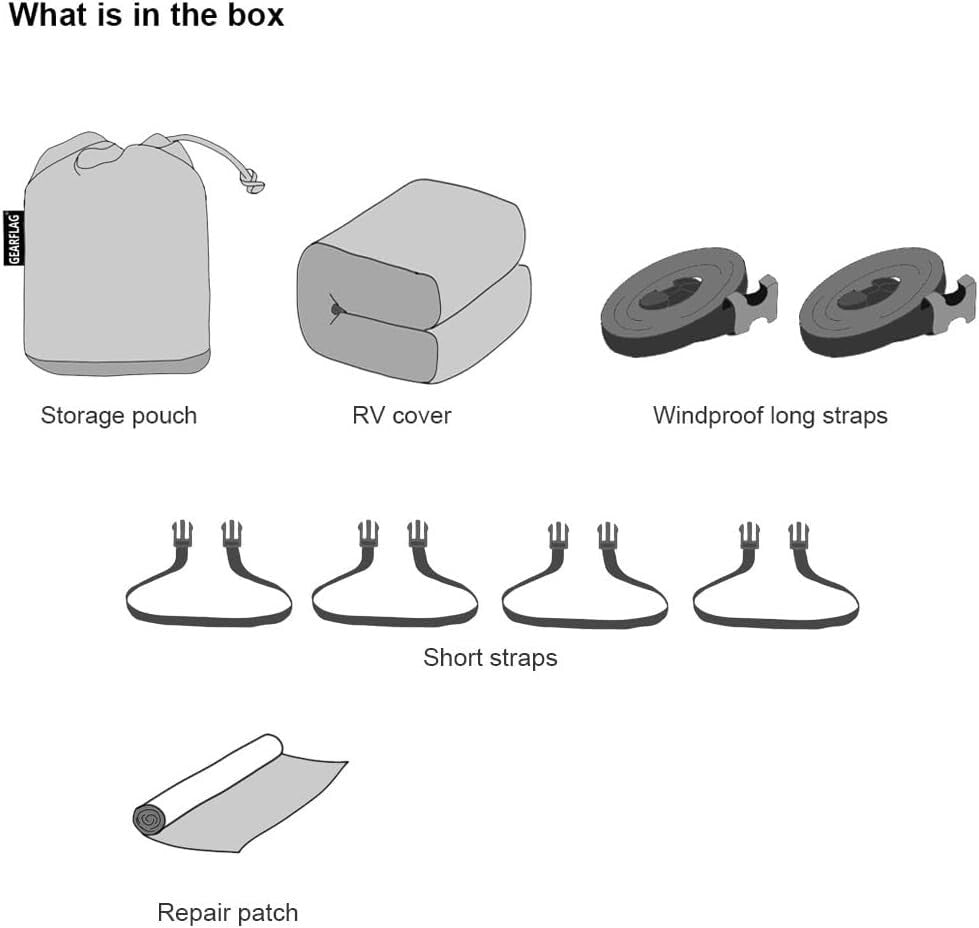 What is in the box

GEARFLAG

Storage pouch

RV cover

Windproof long straps

Short straps

Repair patch