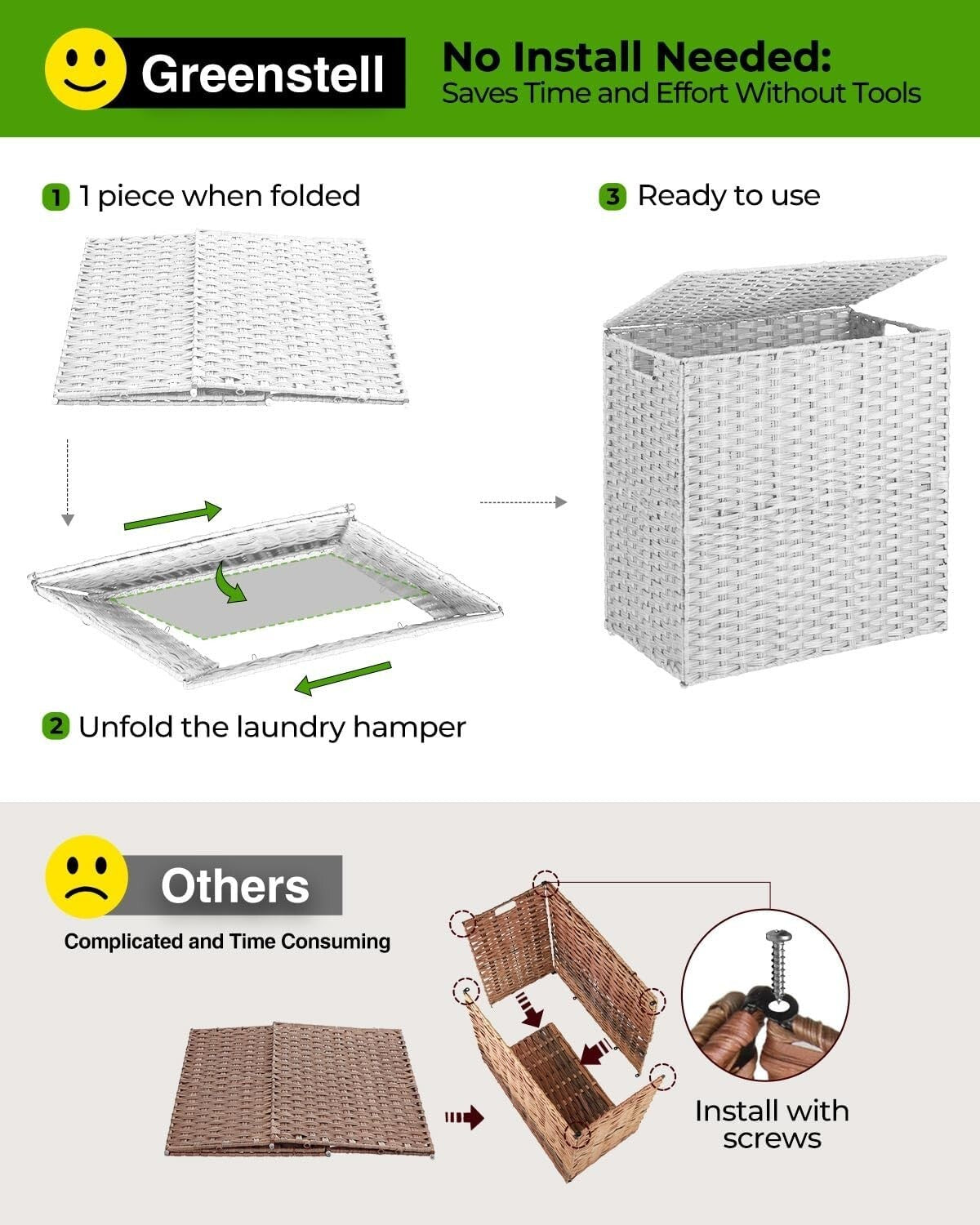 Greenstell

No Install Needed:
Saves Time and Effort Without Tools

1 1 piece when folded

3 Ready to use

2 Unfold the laundry hamper

Others

Complicated and Time Consuming

Install with screws