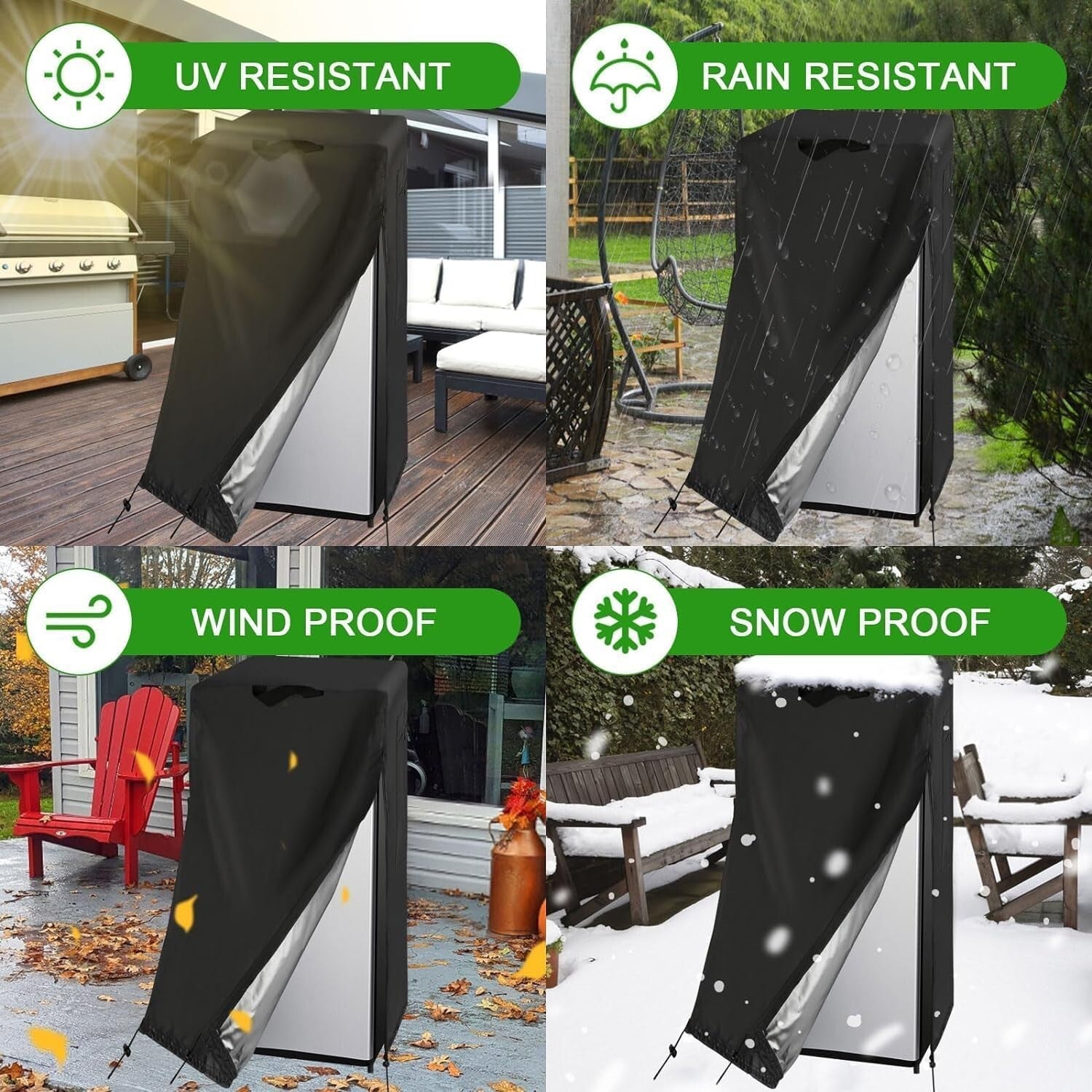 UV RESISTANT

RAIN RESISTANT

WIND PROOF

SNOW PROOF