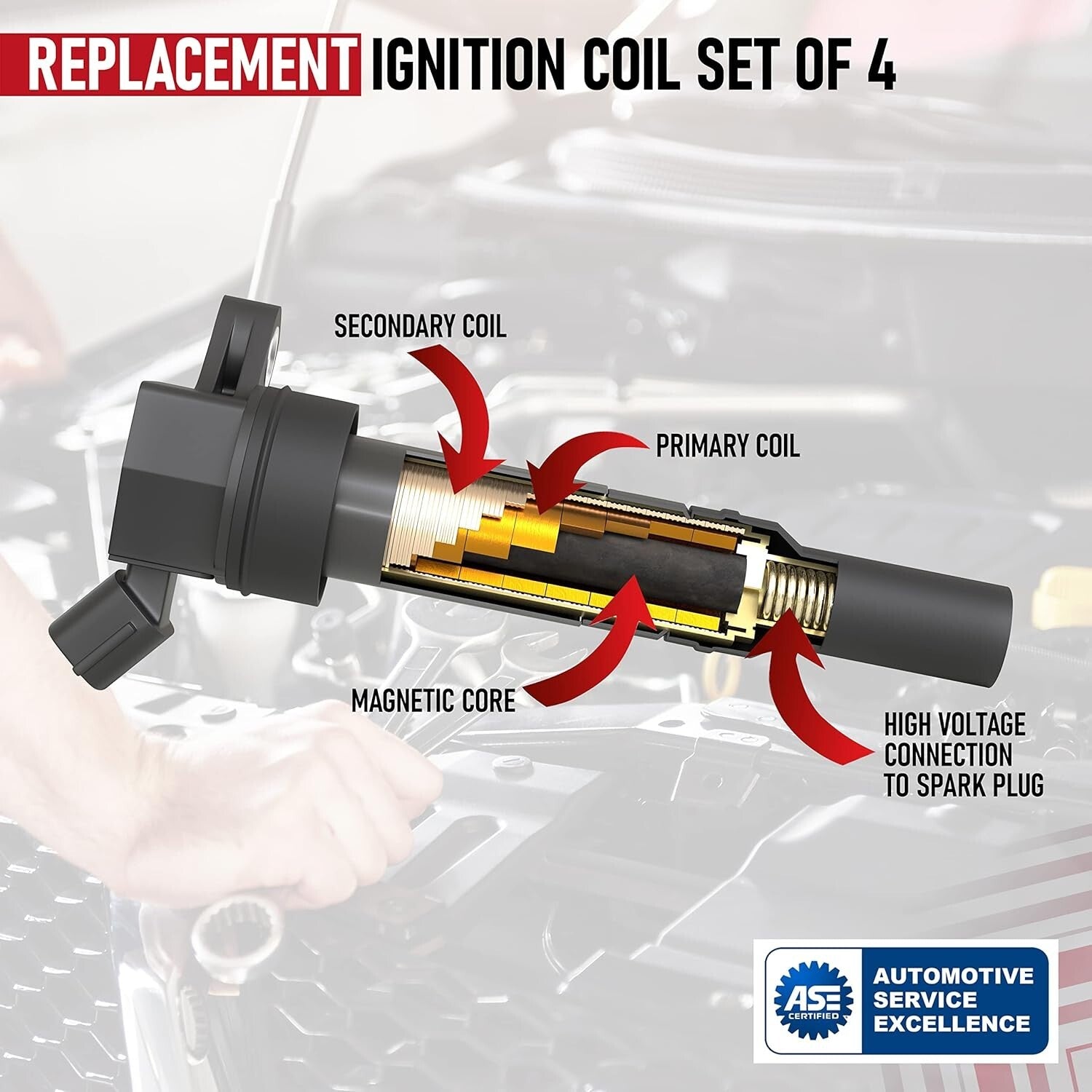 REPLACEMENT IGNITION COIL SET OF 4

SECONDARY COIL

PRIMARY COIL

MAGNETIC CORE

HIGH VOLTAGE CONNECTION TO SPARK PLUG

ASE CERTIFIED

AUTOMOTIVE SERVICE EXCELLENCE