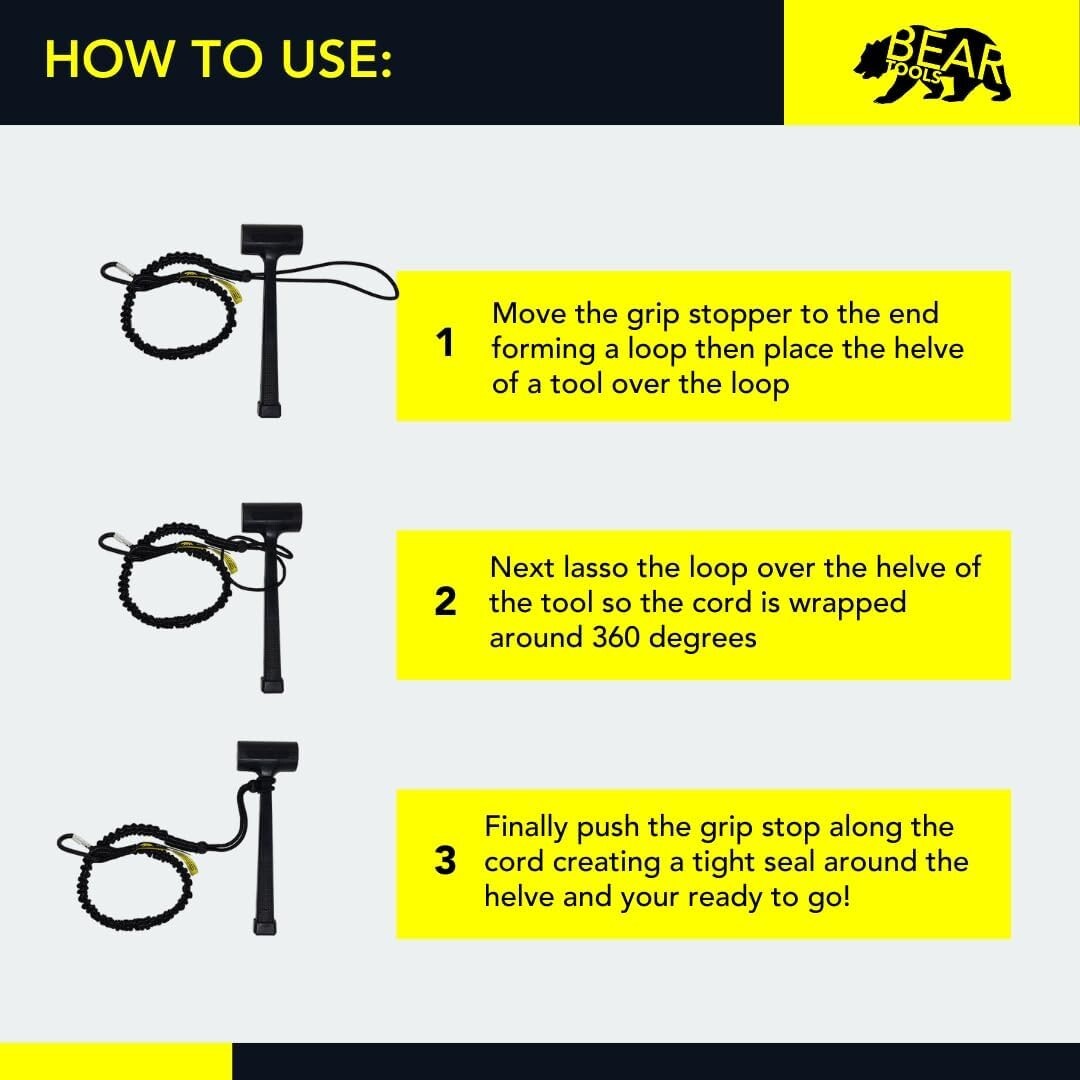 HOW TO USE:

BEAR TOOLS

1 Move the grip stopper to the end forming a loop then place the helve of a tool over the loop

2 Next lasso the loop over the helve of the tool so the cord is wrapped around 360 degrees

3 Finally push the grip stop along the cord creating a tight seal around the helve and your ready to go!