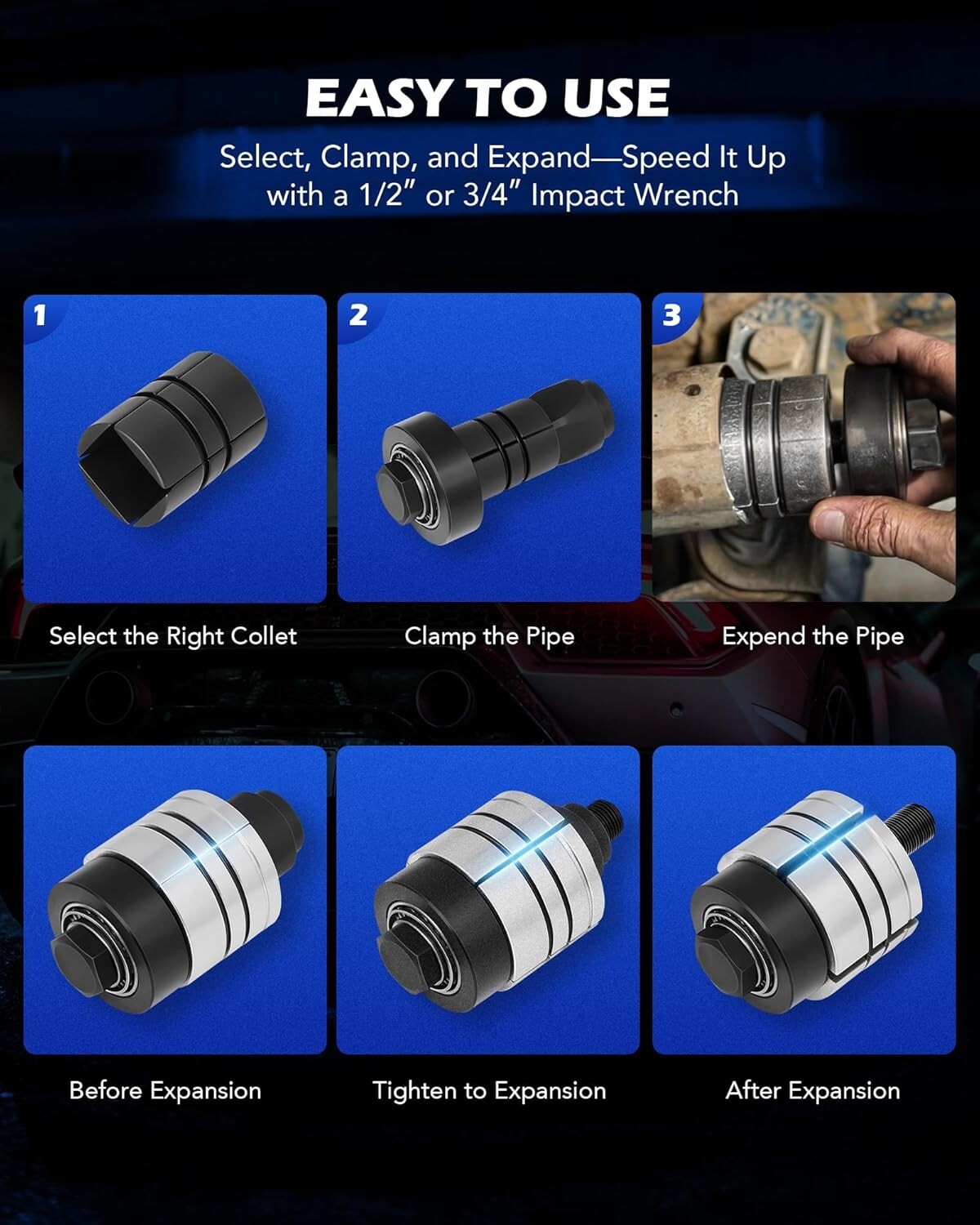 EASY TO USE

Select, Clamp, and Expand—Speed It Up with a 1/2″ or 3/4″ Impact Wrench

1

Select the Right Collet

2

Clamp the Pipe

3

Expend the Pipe

Before Expansion

Tighten to Expansion

After Expansion