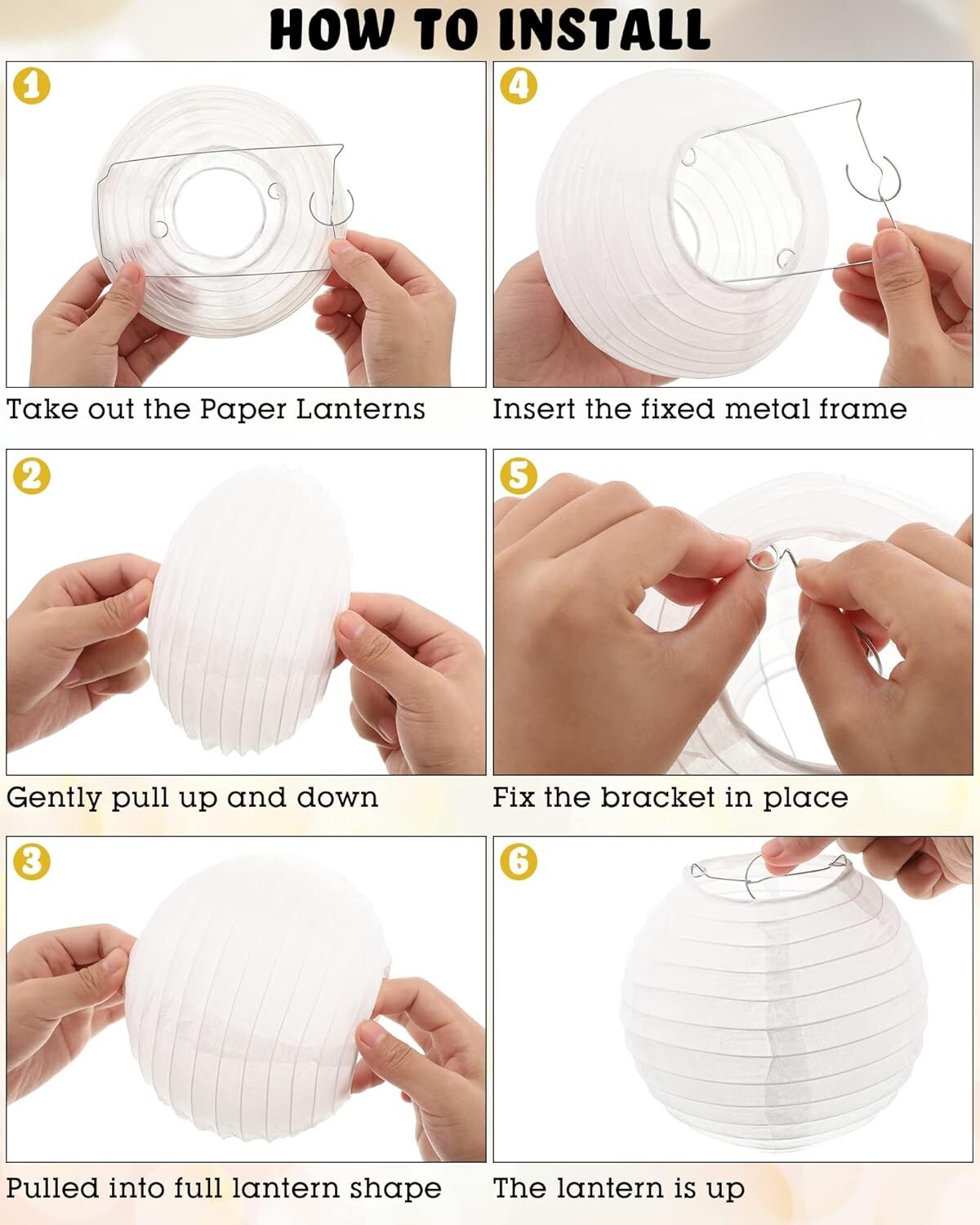 HOW TO INSTALL

1

Take out the Paper Lanterns

2

Gently pull up and down

3

Pulled into full lantern shape

4

Insert the fixed metal frame

5

Fix the bracket in place

6

The lantern is up