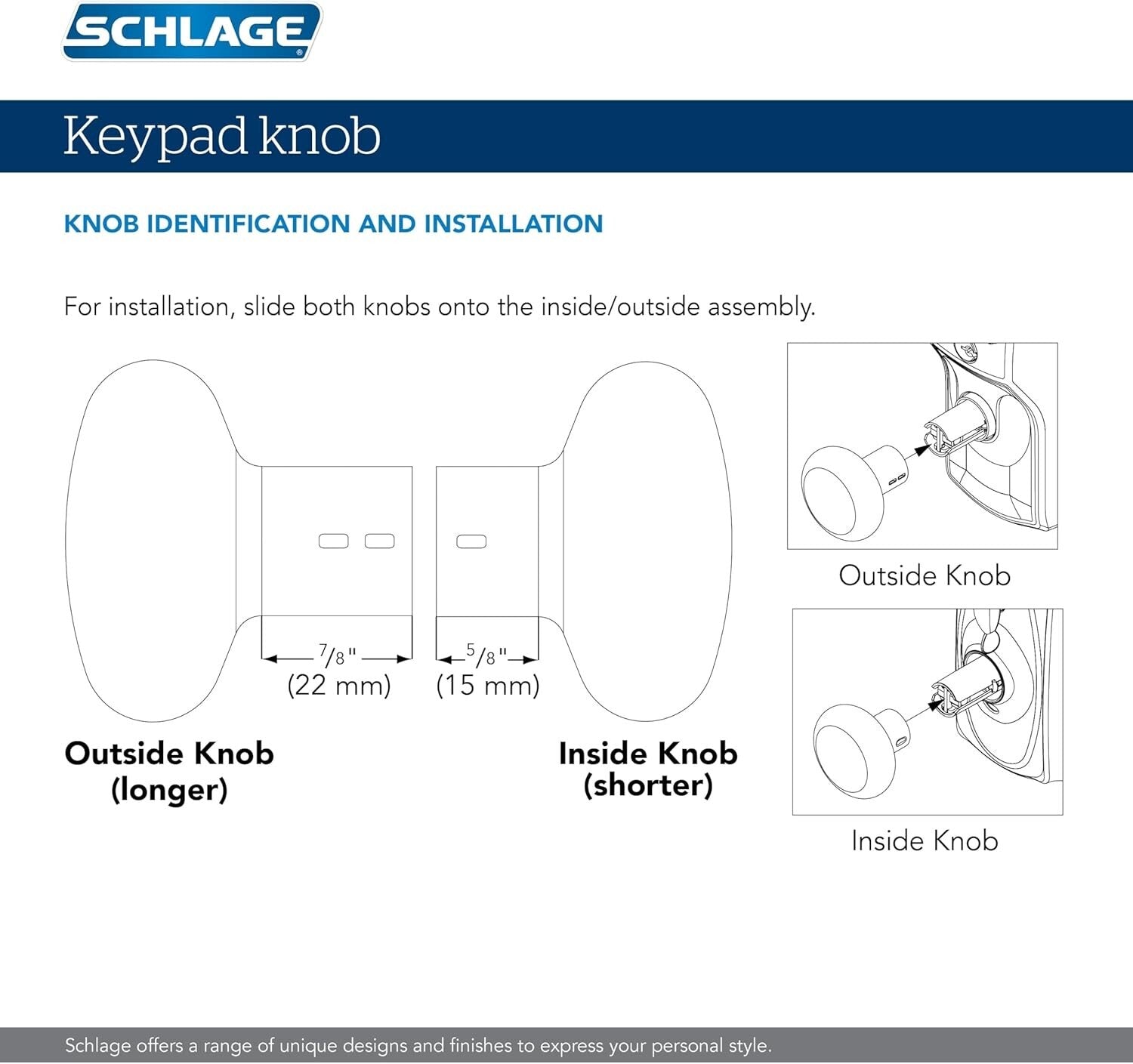 SCHLAGE®

Keypad knob

KNOB IDENTIFICATION AND INSTALLATION

For installation, slide both knobs onto the inside/outside assembly.

$\frac{7}{8}$"
(22 mm)

$\frac{5}{8}$"
(15 mm)

Outside Knob
(longer)

Inside Knob
(shorter)

Outside Knob

Inside Knob

Schlage offers a range of unique designs and finishes to express your personal style.