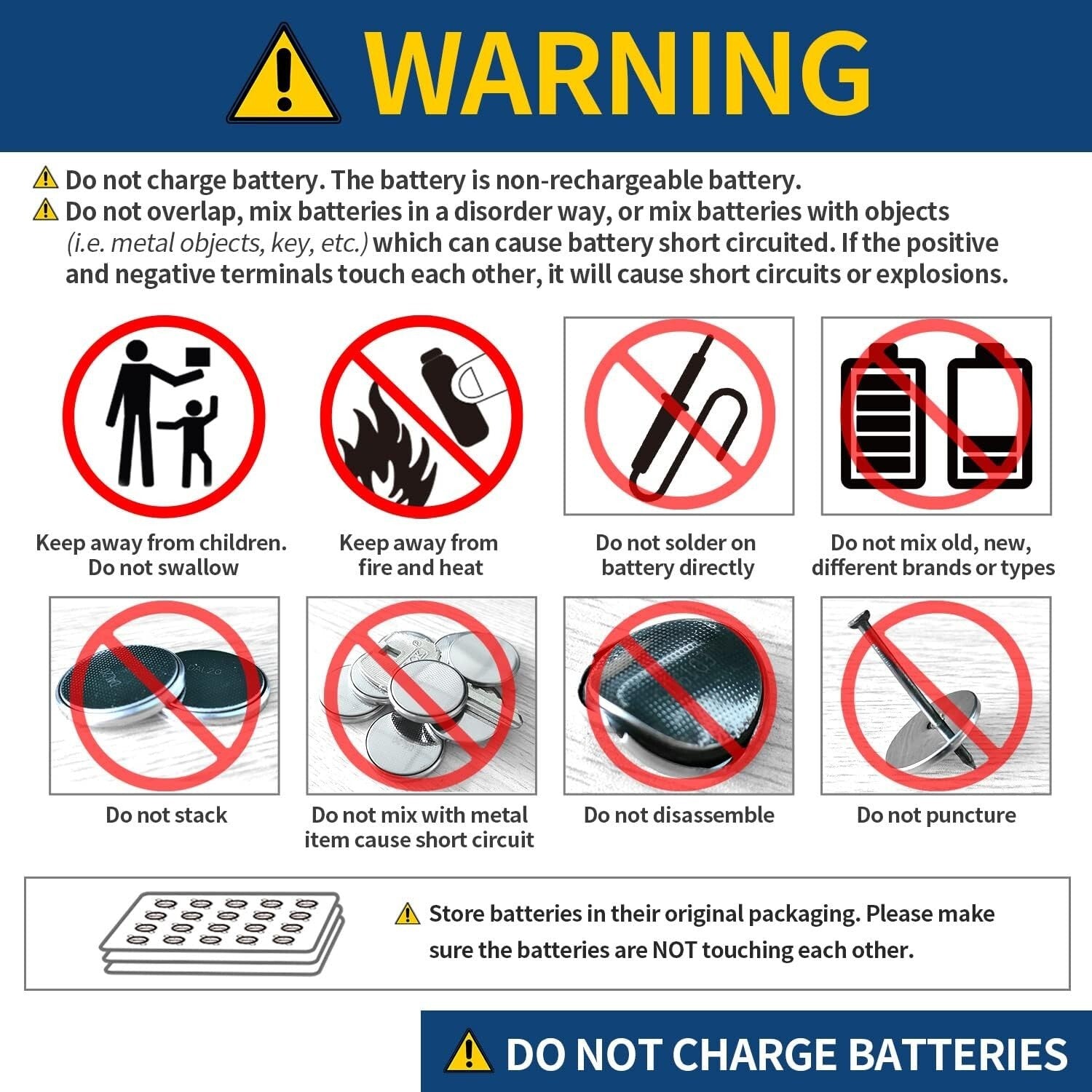 WARNING

Do not charge battery. The battery is non-rechargeable battery.
Do not overlap, mix batteries in a disorder way, or mix batteries with objects (i.e. metal objects, key, etc.) which can cause battery short circuited. If the positive and negative terminals touch each other, it will cause short circuits or explosions.

Keep away from children. Do not swallow

Keep away from fire and heat

Do not solder on battery directly

Do not mix old, new, different brands or types

Do not stack

Do not mix with metal item cause short circuit

Do not disassemble

Do not puncture

Store batteries in their original packaging. Please make sure the batteries are NOT touching each other.

DO NOT CHARGE BATTERIES