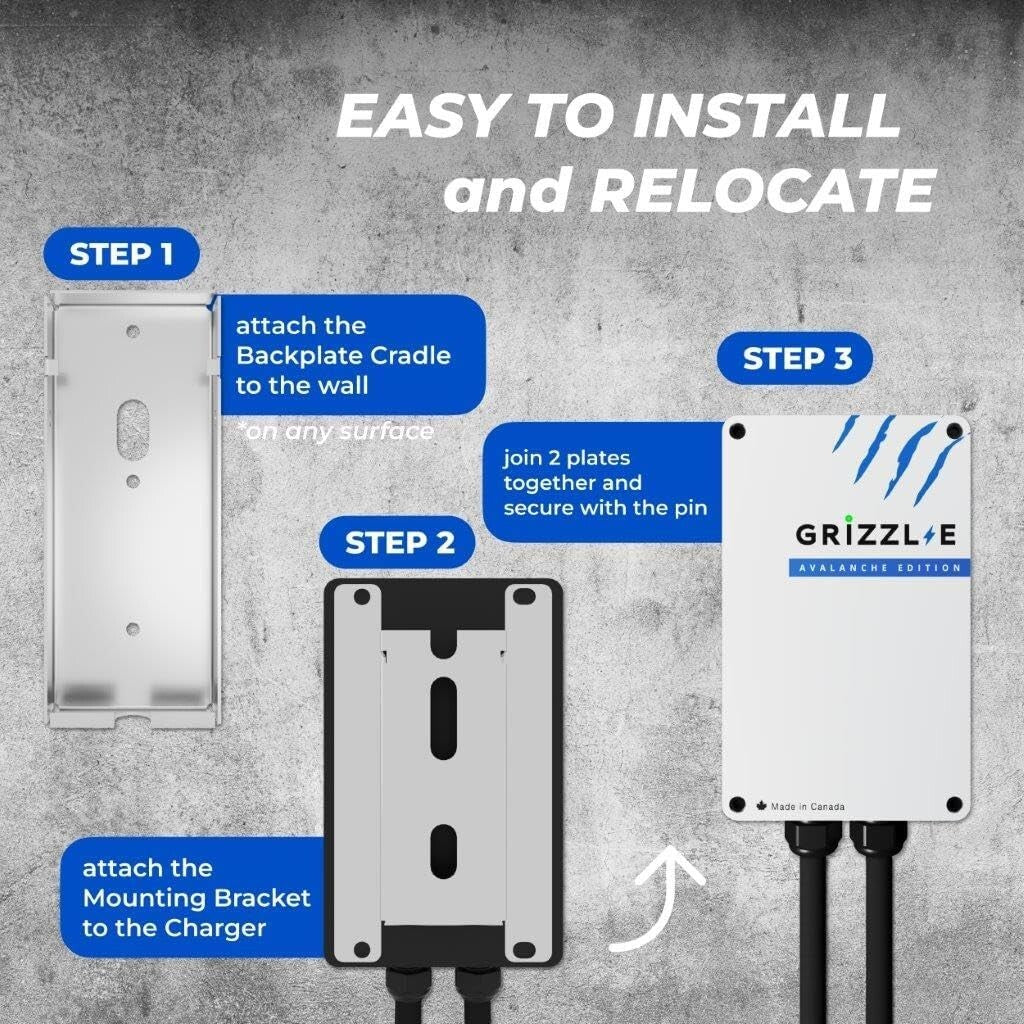 EASY TO INSTALL
and RELOCATE

STEP 1

attach the Backplate Cradle to the wall

*on any surface

STEP 2

attach the Mounting Bracket to the Charger

STEP 3

join 2 plates together and secure with the pin

GRIZZL-E

AVALANCHE EDITION

Made in Canada