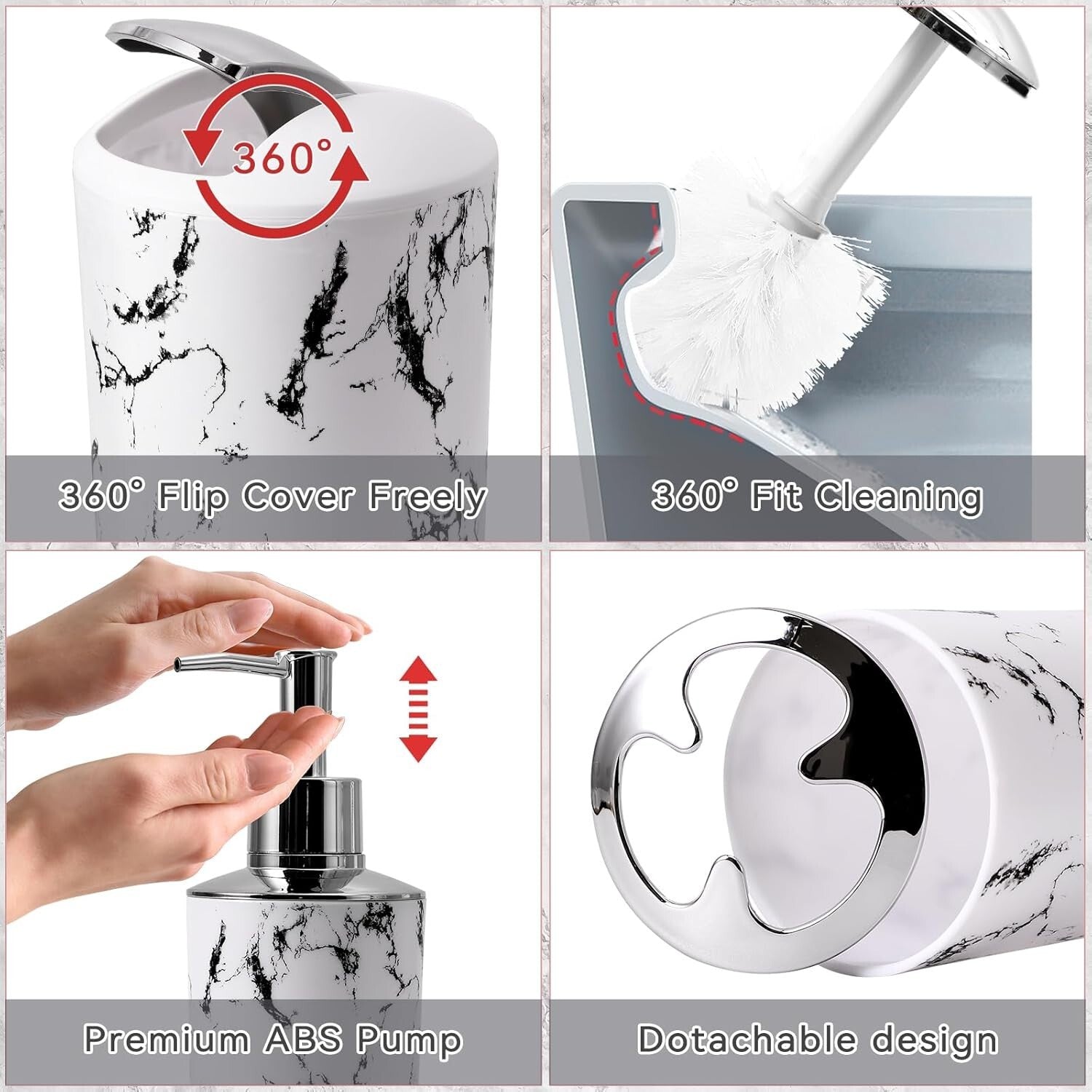 360°

360° Flip Cover Freely

360° Fit Cleaning

Premium ABS Pump

Dotachable design