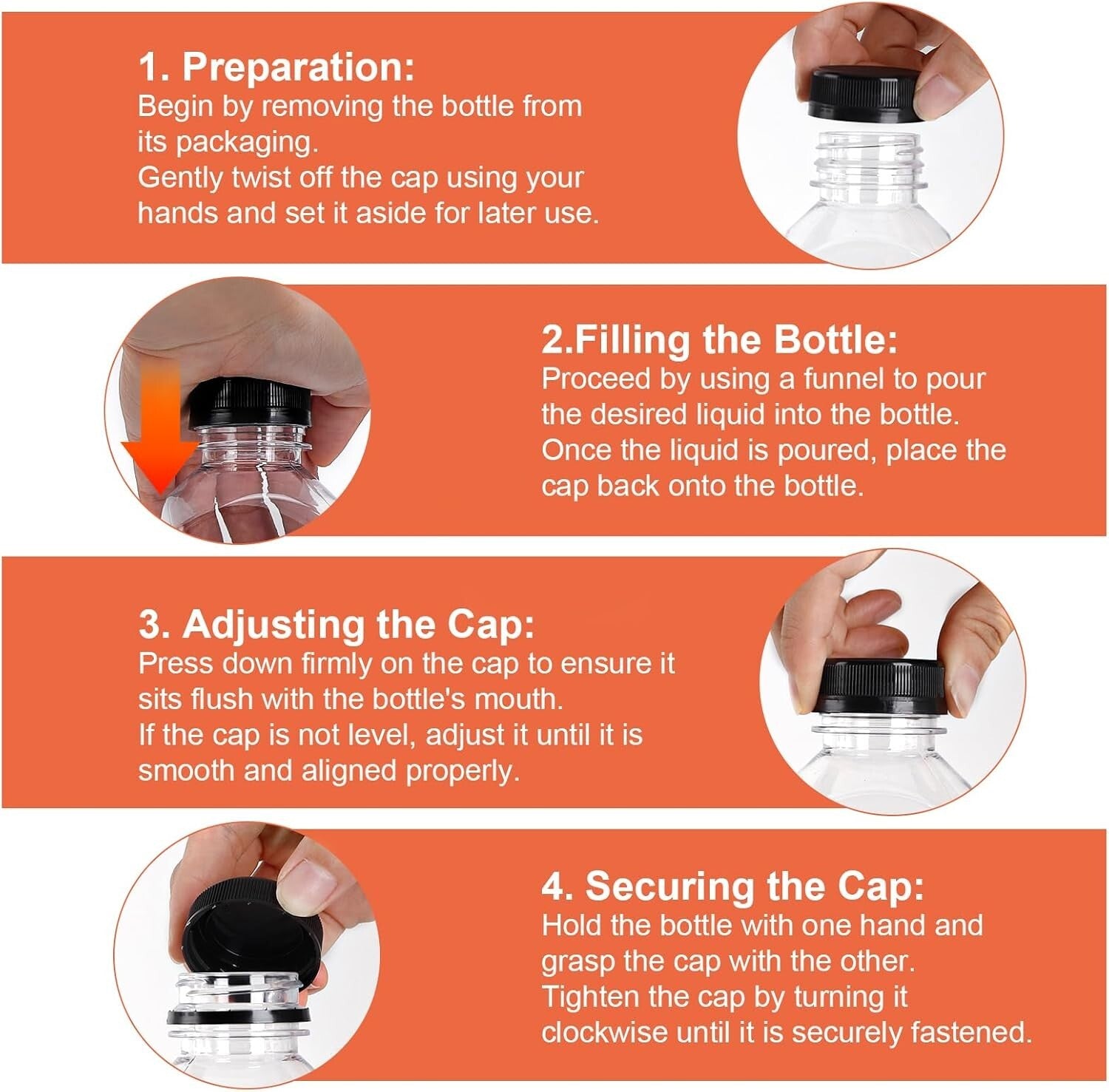 1. Preparation:
Begin by removing the bottle from its packaging.
Gently twist off the cap using your hands and set it aside for later use.

2.Filling the Bottle:
Proceed by using a funnel to pour the desired liquid into the bottle.
Once the liquid is poured, place the cap back onto the bottle.

3. Adjusting the Cap:
Press down firmly on the cap to ensure it sits flush with the bottle's mouth.
If the cap is not level, adjust it until it is smooth and aligned properly.

4. Securing the Cap:
Hold the bottle with one hand and grasp the cap with the other.
Tighten the cap by turning it clockwise until it is securely fastened.