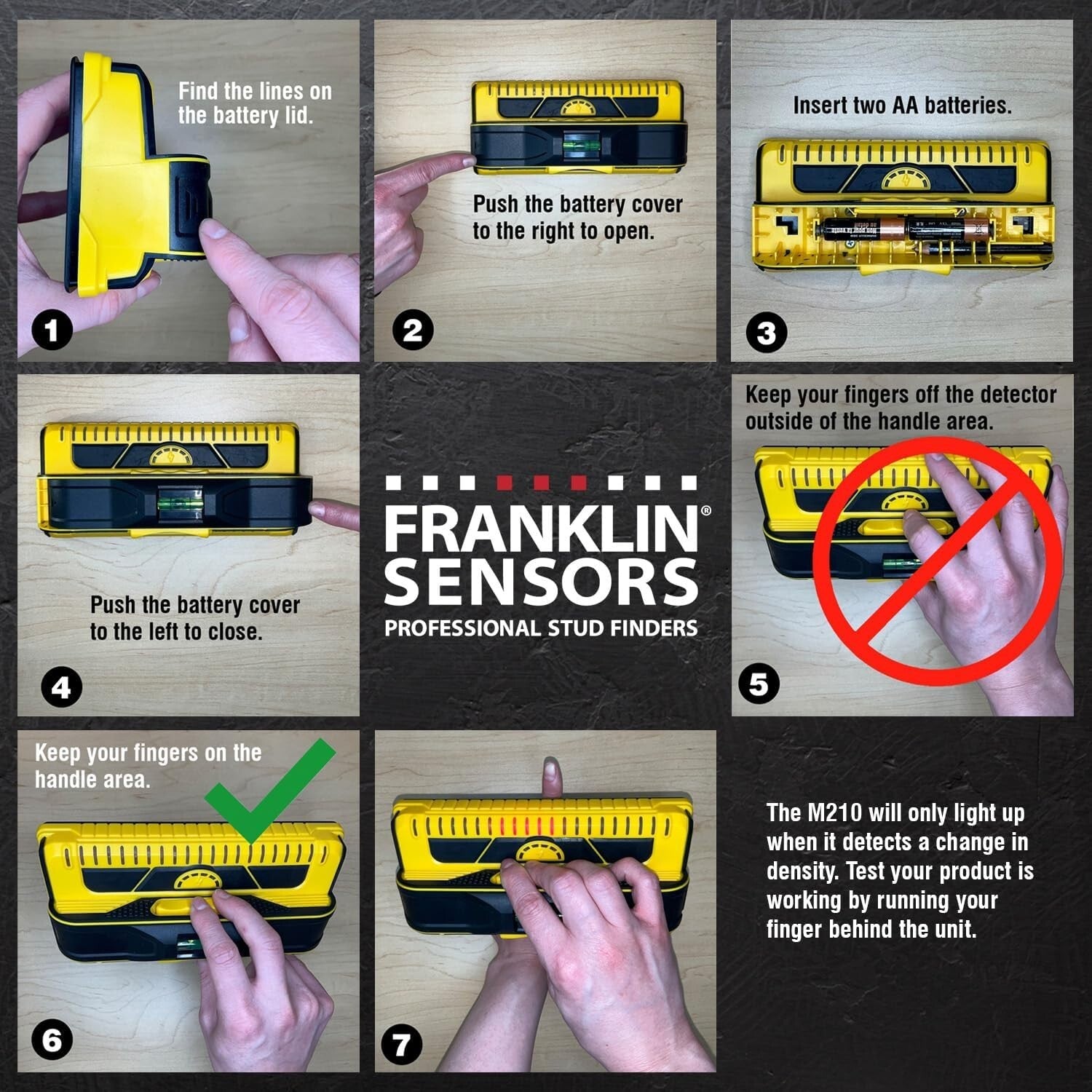 Find the lines on the battery lid.

1

Push the battery cover to the right to open.

2

Insert two AA batteries.

3

Push the battery cover to the left to close.

4

FRANKLIN® SENSORS
PROFESSIONAL STUD FINDERS

Keep your fingers off the detector outside of the handle area.

5

Keep your fingers on the handle area.

6

7

The M210 will only light up when it detects a change in density. Test your product is working by running your finger behind the unit.