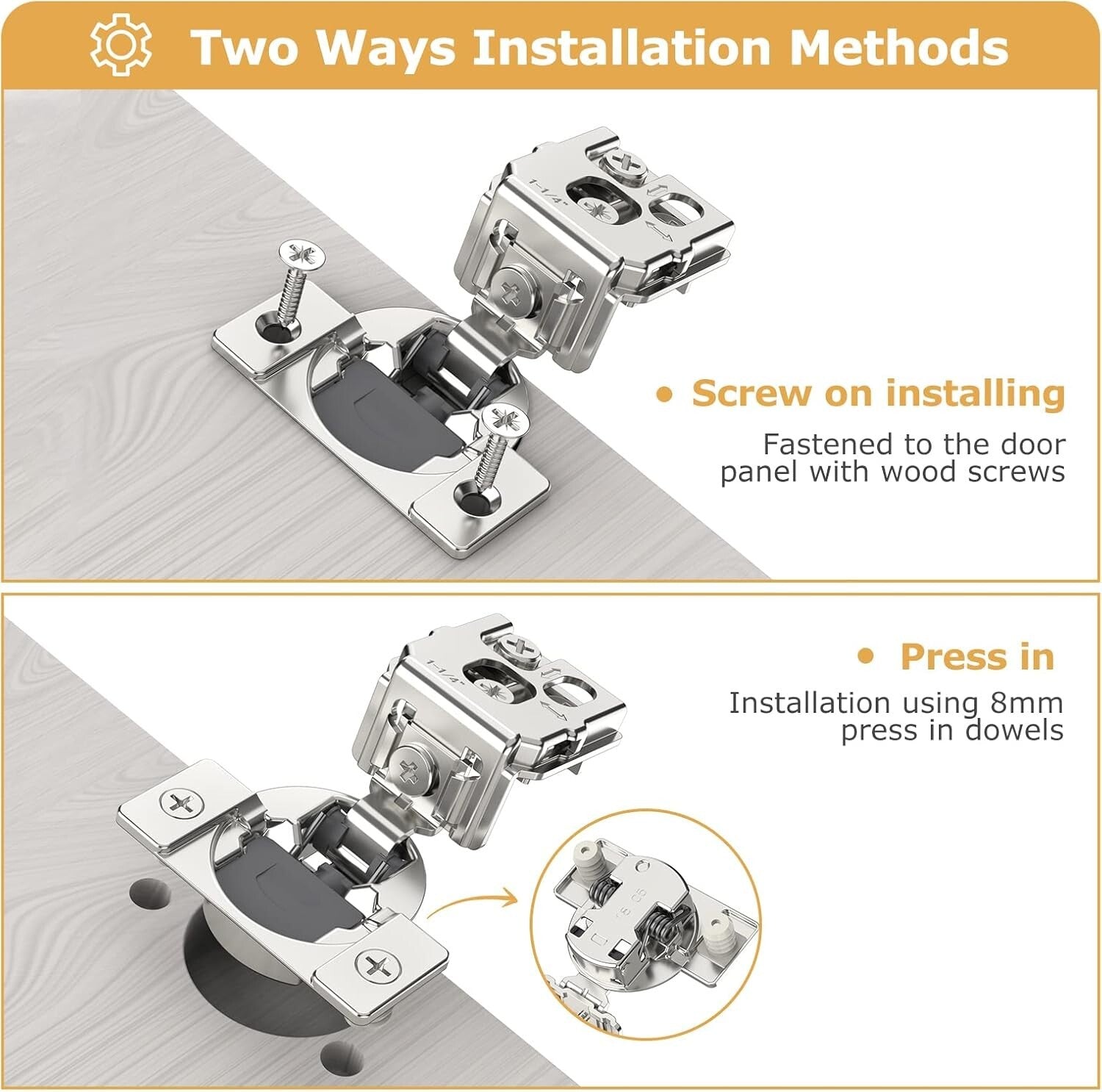 Two Ways Installation Methods

1-1/4"

• Screw on installing

Fastened to the door panel with wood screws

1-1/4"

• Press in

Installation using 8mm press in dowels

15 05