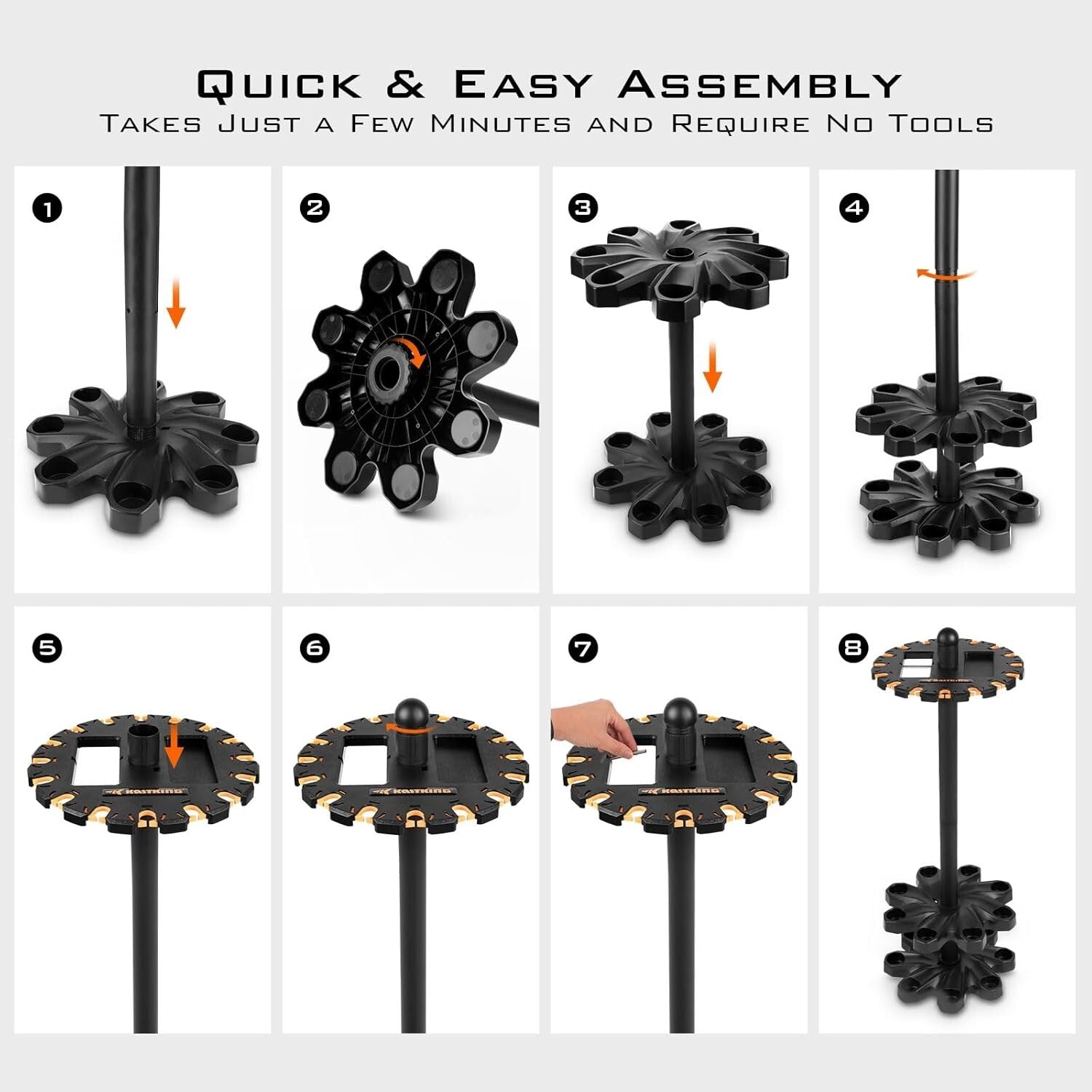 QUICK & EASY ASSEMBLY
TAKES JUST A FEW MINUTES AND REQUIRE NO TOOLS

1

2

3

4

5

KASTKING

6

KASTKING

7

KASTKING

8

KASTKING