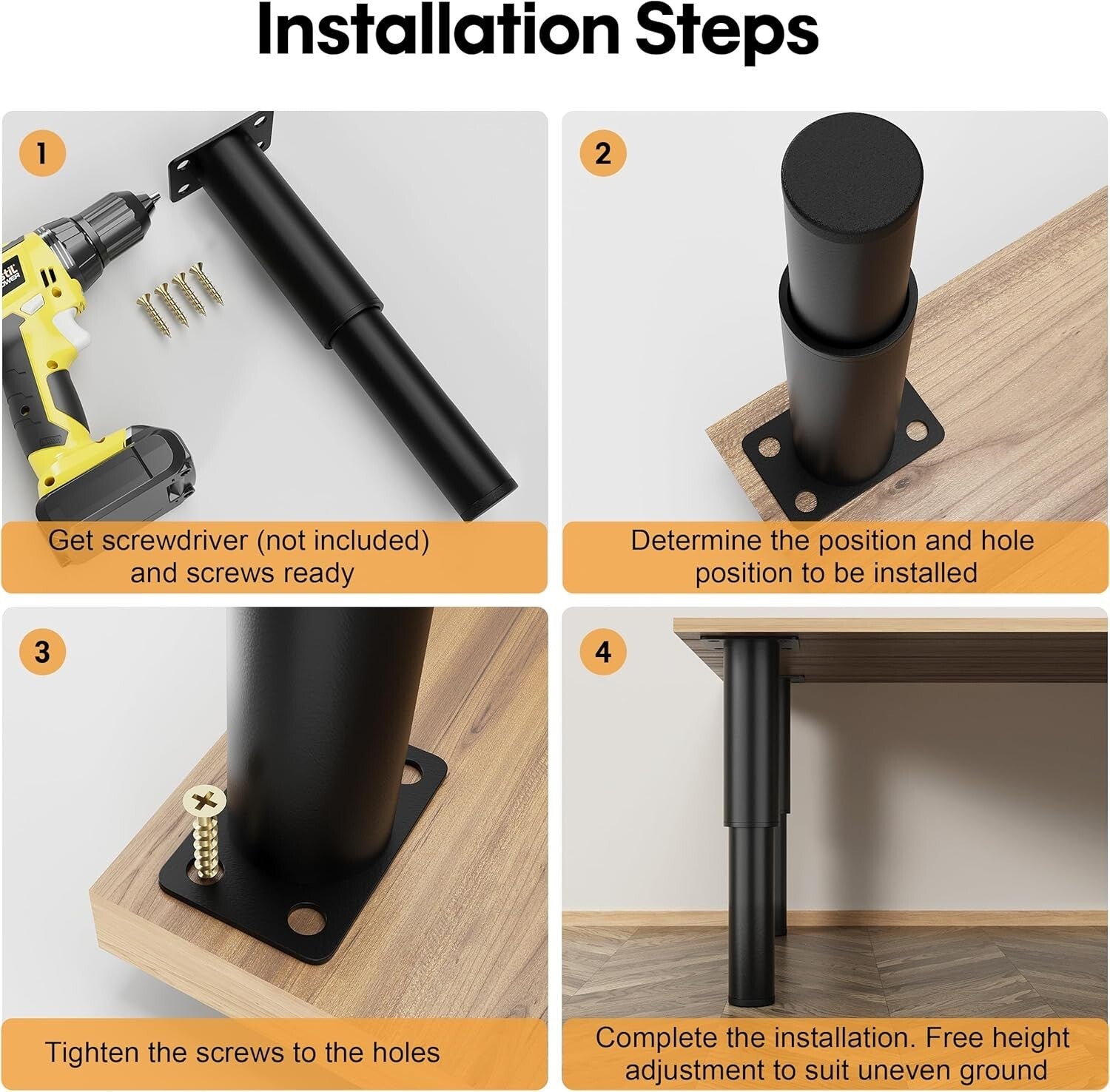 Installation Steps

1

Get screwdriver (not included) and screws ready

2

Determine the position and hole position to be installed

3

Tighten the screws to the holes

4

Complete the installation. Free height adjustment to suit uneven ground