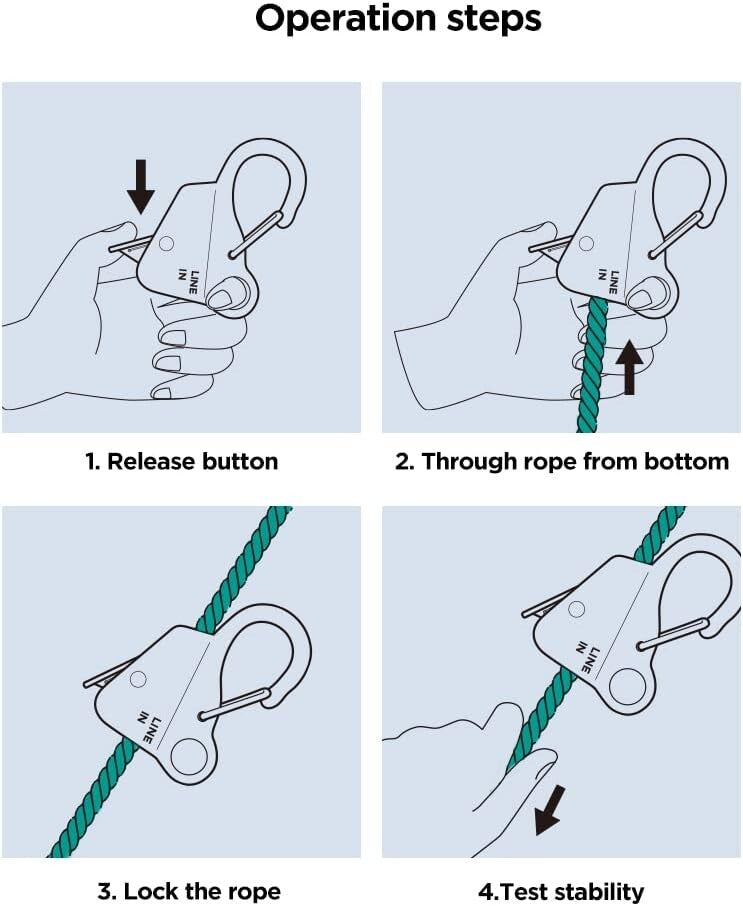 Operation steps

LINE IN

1. Release button

LINE IN

2. Through rope from bottom

LINE IN

3. Lock the rope

LINE IN

4.Test stability