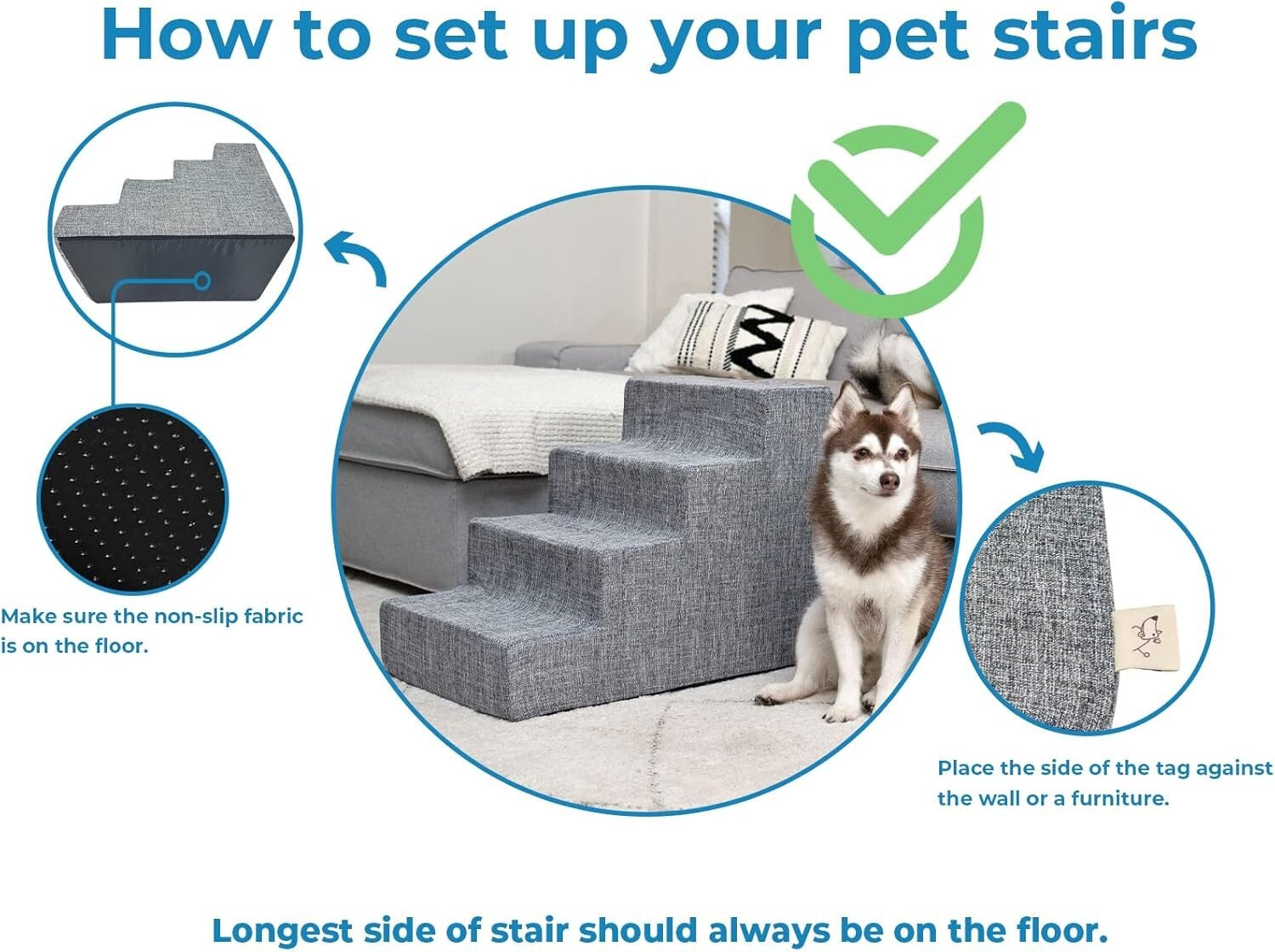 How to set up your pet stairs

Make sure the non-slip fabric is on the floor.

Place the side of the tag against the wall or a furniture.

Longest side of stair should always be on the floor.