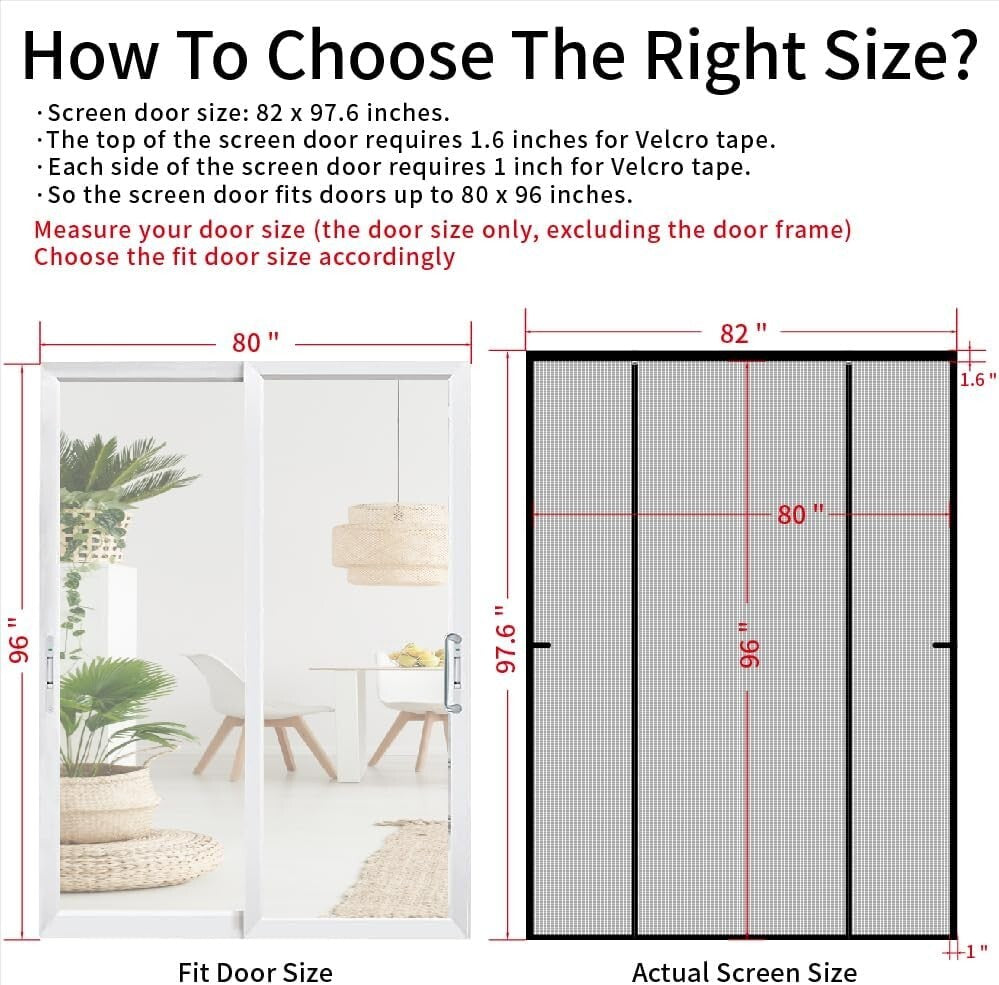 How To Choose The Right Size?

·Screen door size: 82 x 97.6 inches.
·The top of the screen door requires 1.6 inches for Velcro tape.
·Each side of the screen door requires 1 inch for Velcro tape.
·So the screen door fits doors up to 80 x 96 inches.

Measure your door size (the door size only, excluding the door frame)
Choose the fit door size accordingly

80 "
96 "
Fit Door Size

82 "
1.6 "
80 "
97.6 "
96 "
1 "
Actual Screen Size