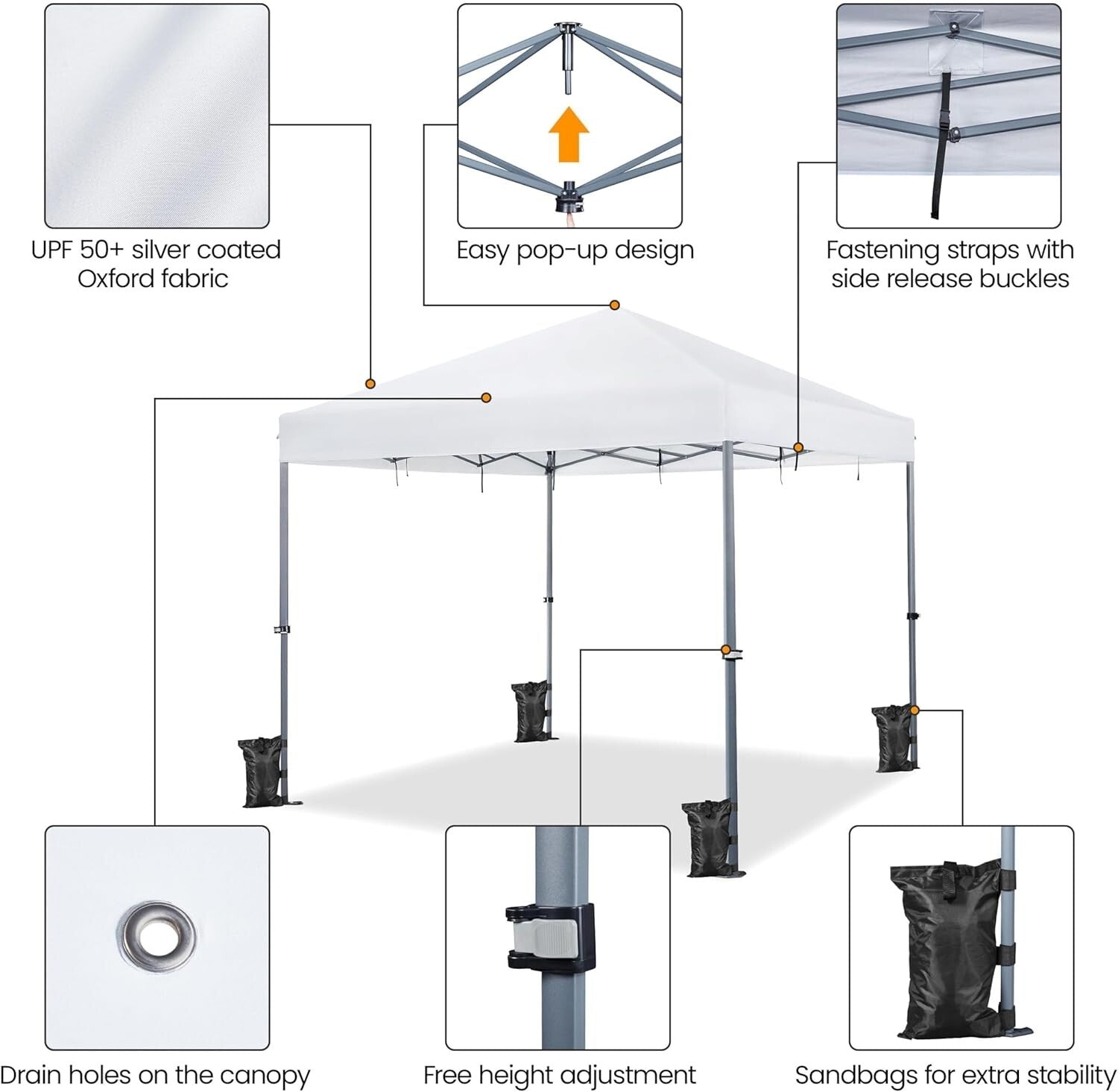 UPF 50+ silver coated Oxford fabric

Easy pop-up design

Fastening straps with side release buckles

Drain holes on the canopy

Free height adjustment

Sandbags for extra stability