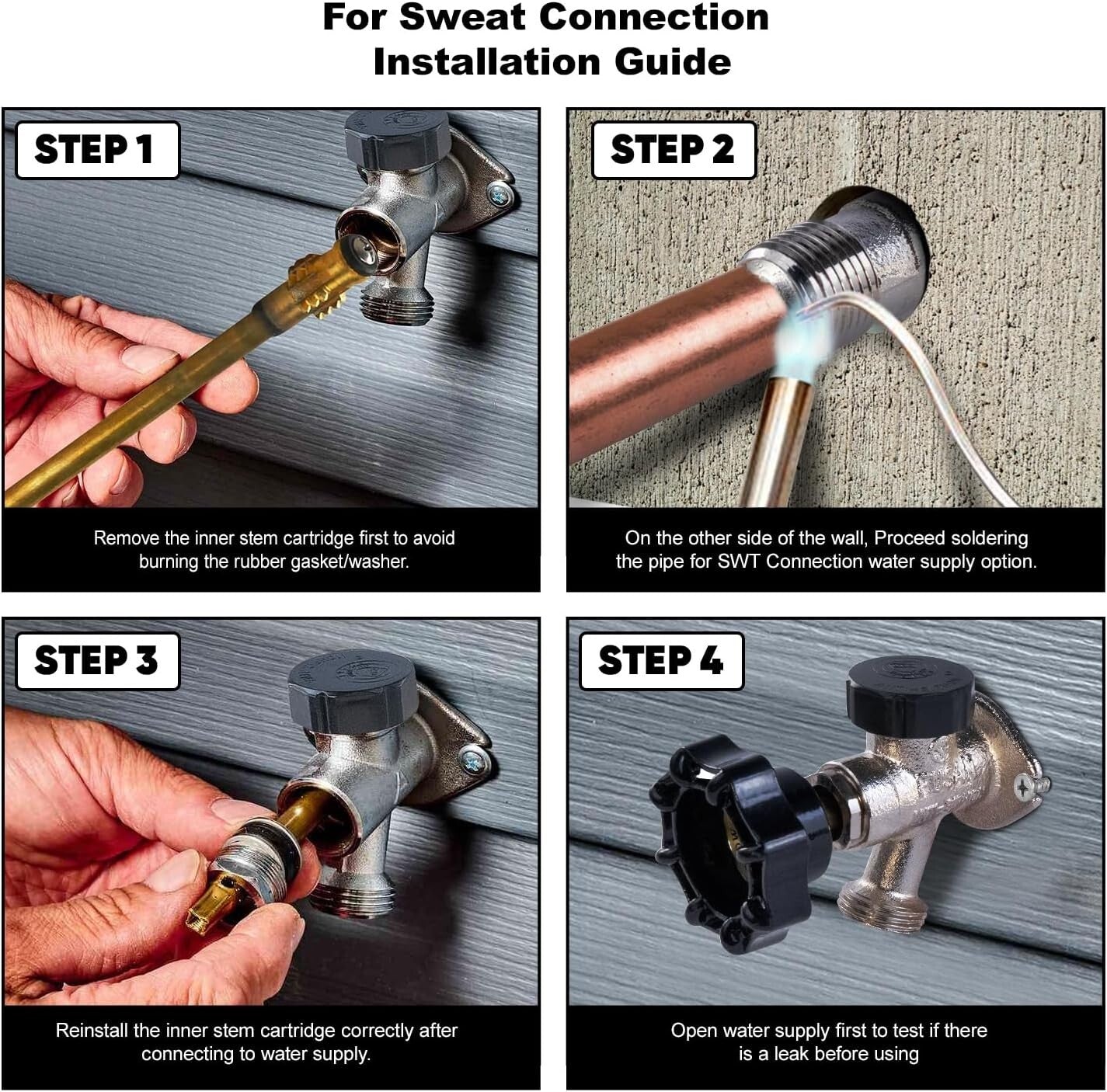 For Sweat Connection Installation Guide

STEP 1

Remove the inner stem cartridge first to avoid burning the rubber gasket/washer.

STEP 2

On the other side of the wall, Proceed soldering the pipe for SWT Connection water supply option.

STEP 3

Reinstall the inner stem cartridge correctly after connecting to water supply.

STEP 4

Open water supply first to test if there is a leak before using