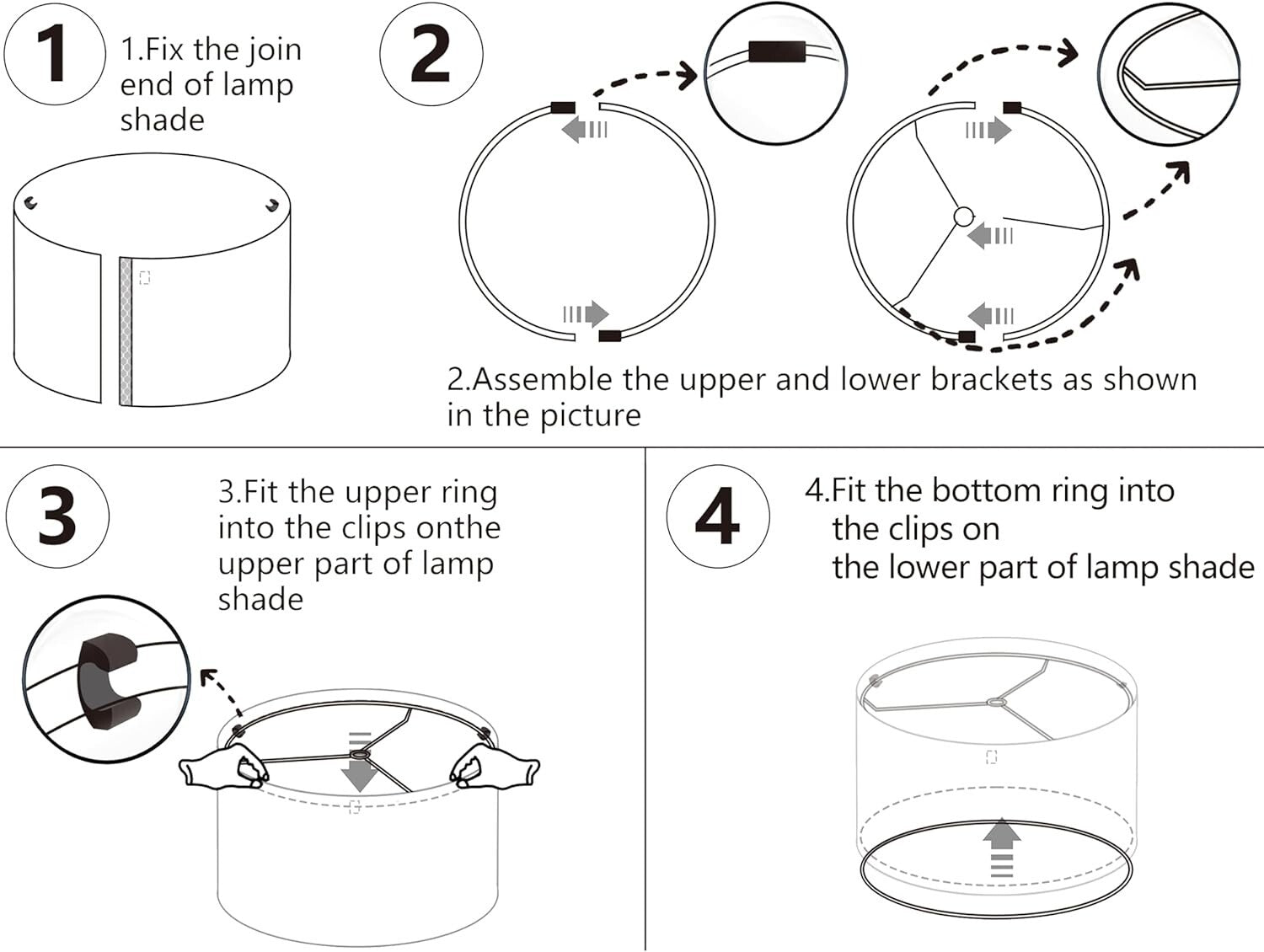 1

1.Fix the join end of lamp shade

2

2.Assemble the upper and lower brackets as shown in the picture

3

3.Fit the upper ring into the clips onthe upper part of lamp shade

4

4.Fit the bottom ring into the clips on the lower part of lamp shade