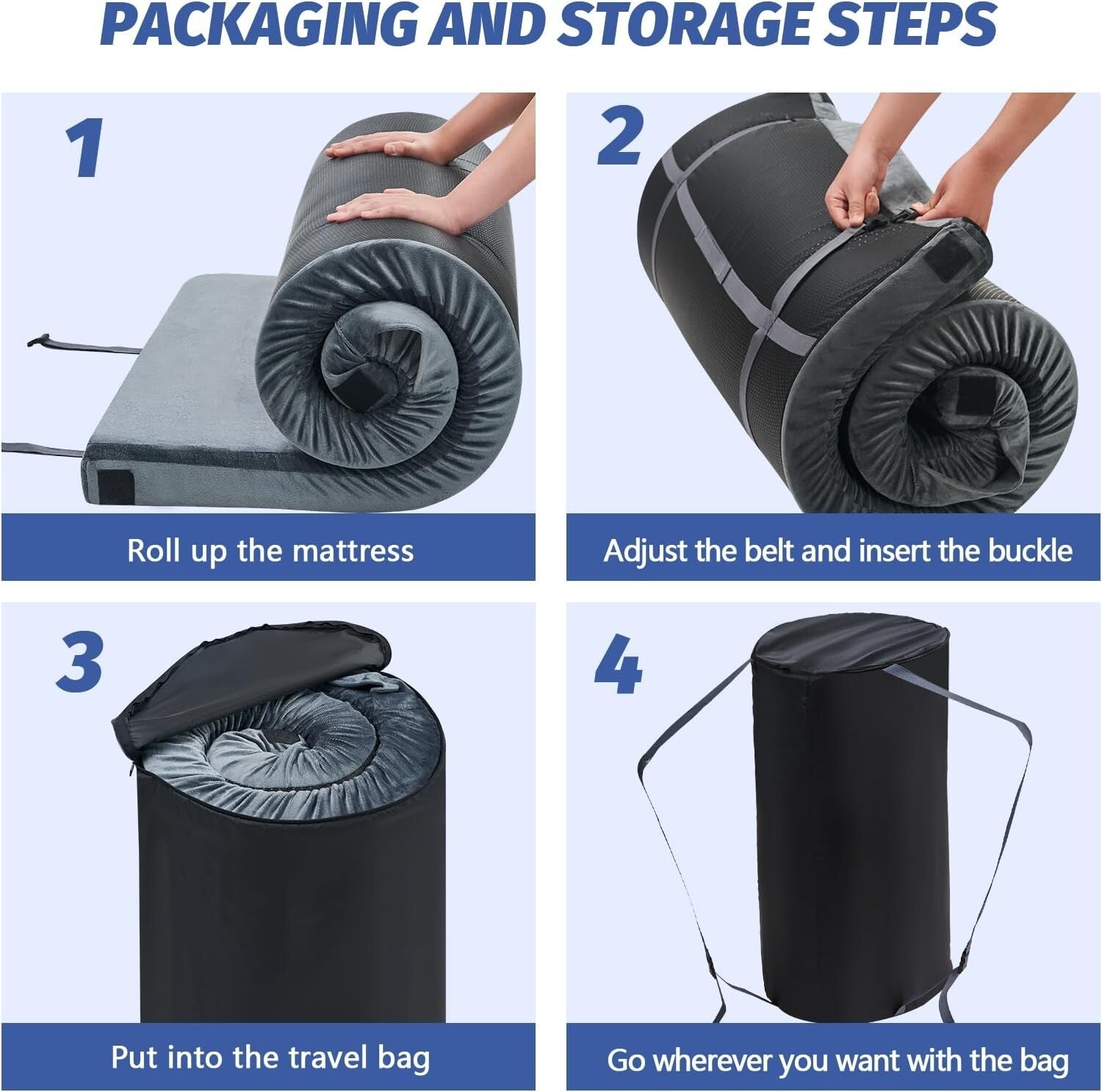 PACKAGING AND STORAGE STEPS

1

Roll up the mattress

2

Adjust the belt and insert the buckle

3

Put into the travel bag

4

Go wherever you want with the bag