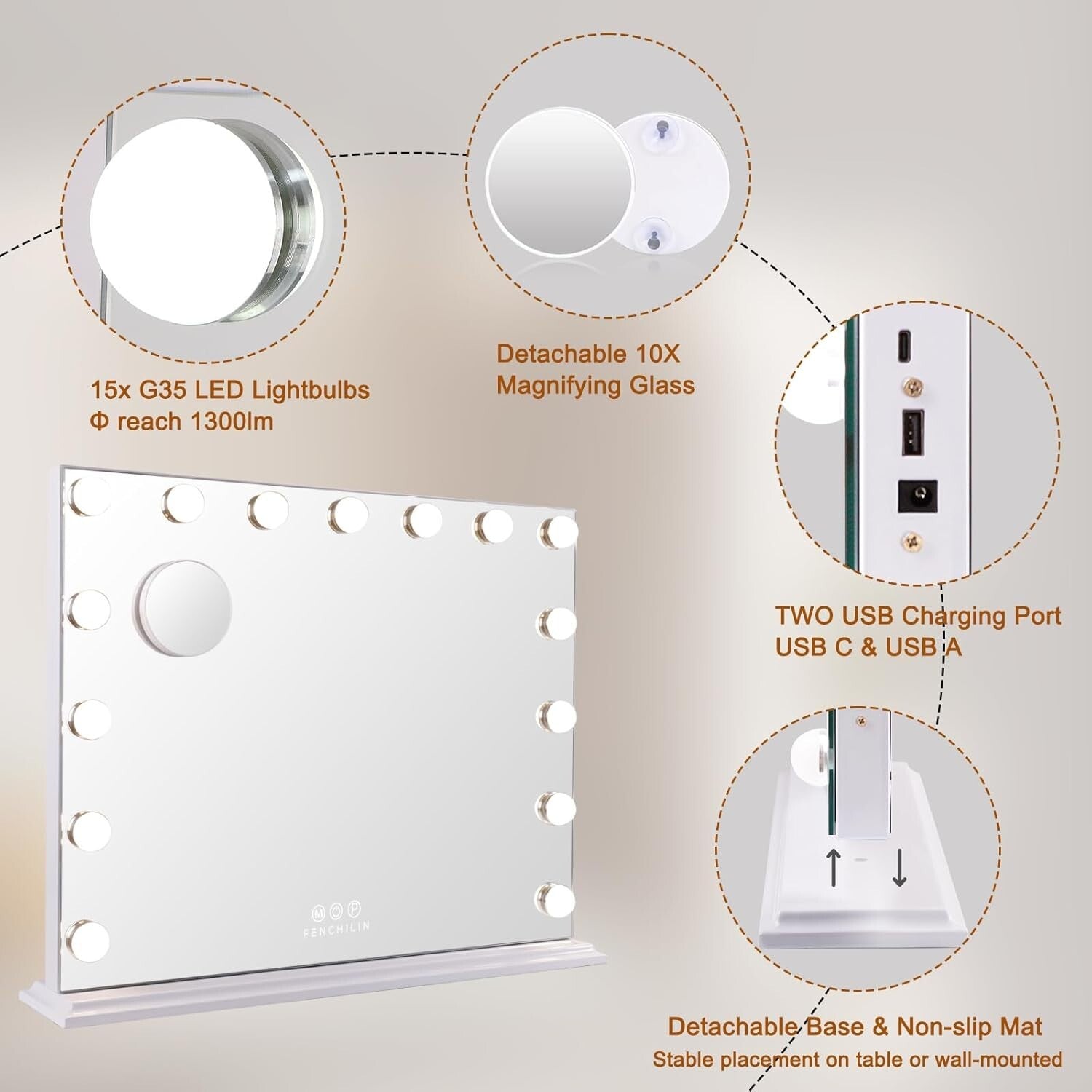 15x G35 LED Lightbulbs
Φ reach 1300lm

Detachable 10X
Magnifying Glass

TWO USB Charging Port
USB C & USB A

M O P
FENCHILIN

Detachable Base & Non-slip Mat
Stable placement on table or wall-mounted