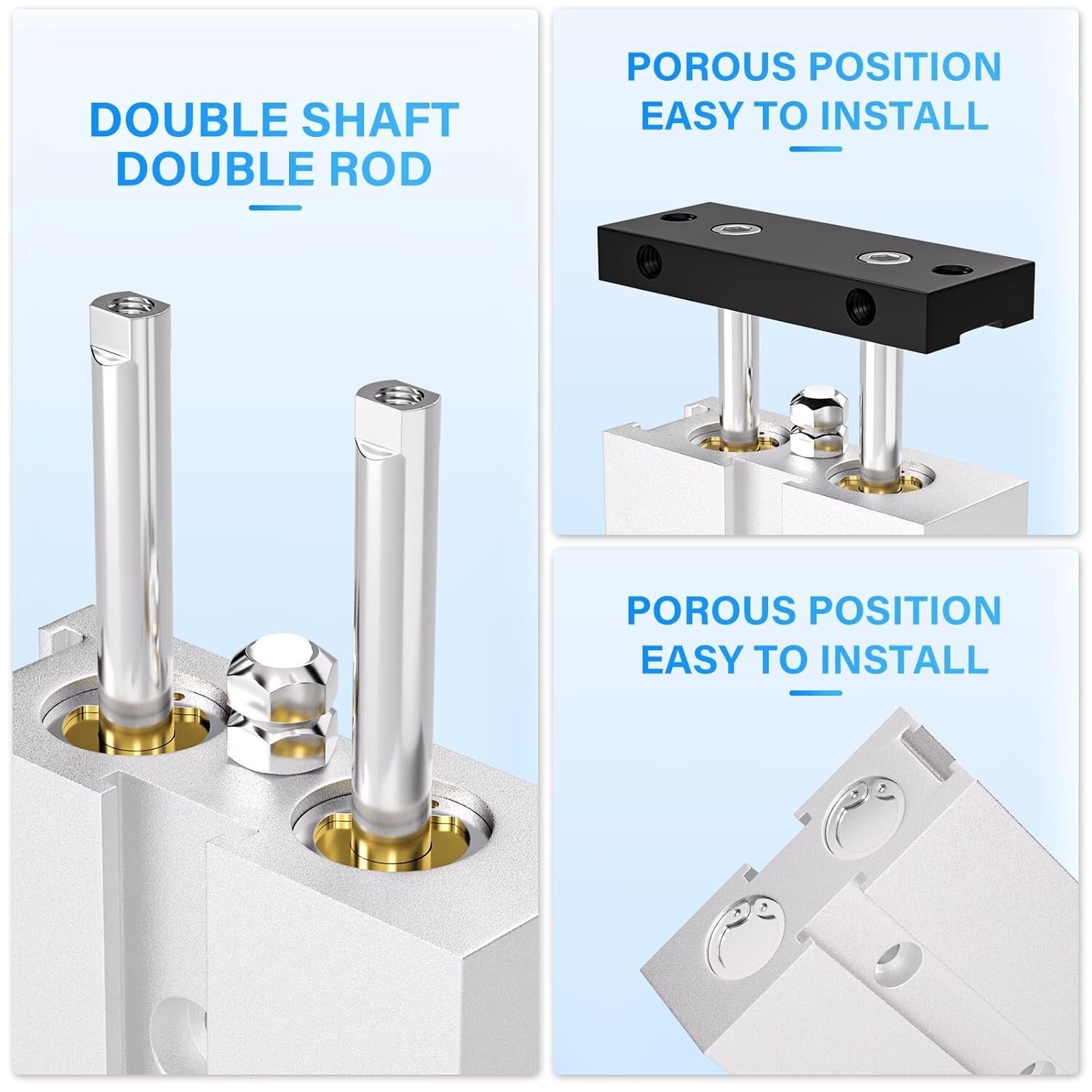 DOUBLE SHAFT
DOUBLE ROD

POROUS POSITION
EASY TO INSTALL

POROUS POSITION
EASY TO INSTALL