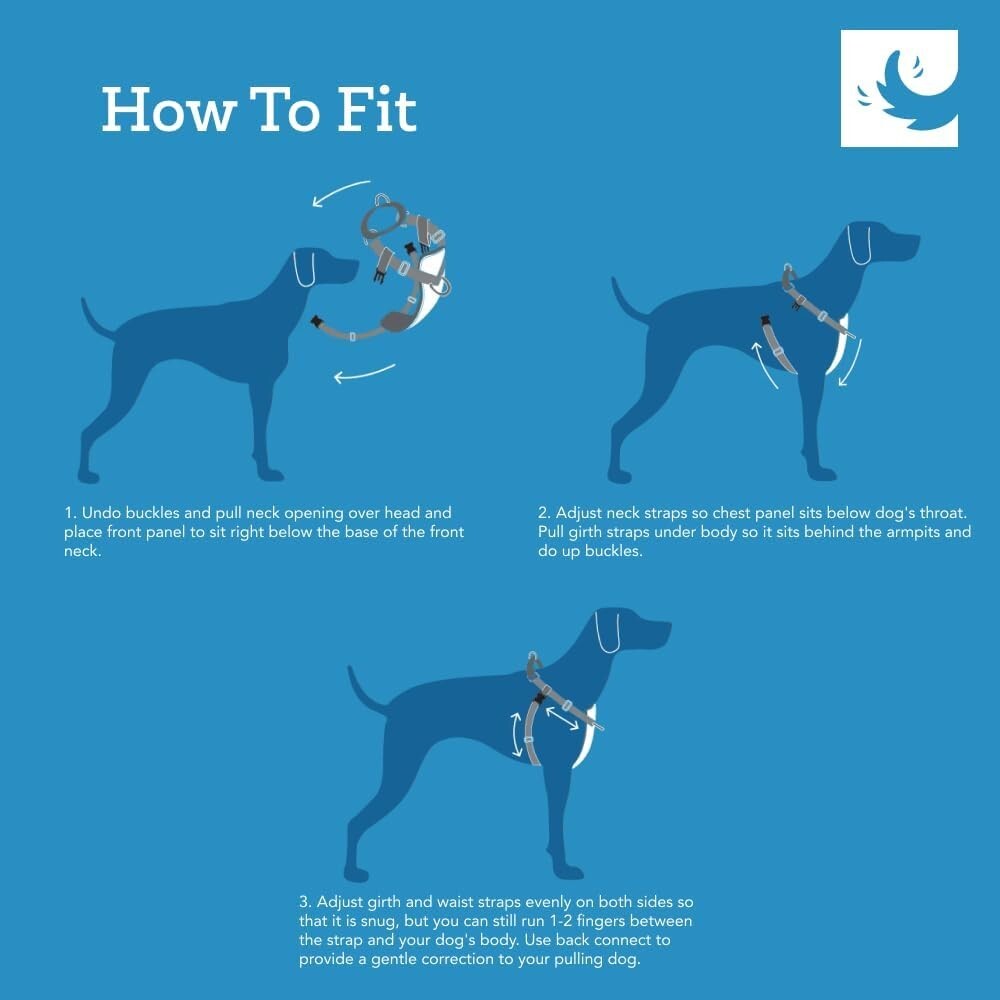 How To Fit

1. Undo buckles and pull neck opening over head and place front panel to sit right below the base of the front neck.

2. Adjust neck straps so chest panel sits below dog's throat. Pull girth straps under body so it sits behind the armpits and do up buckles.

3. Adjust girth and waist straps evenly on both sides so that it is snug, but you can still run 1-2 fingers between the strap and your dog's body. Use back connect to provide a gentle correction to your pulling dog.