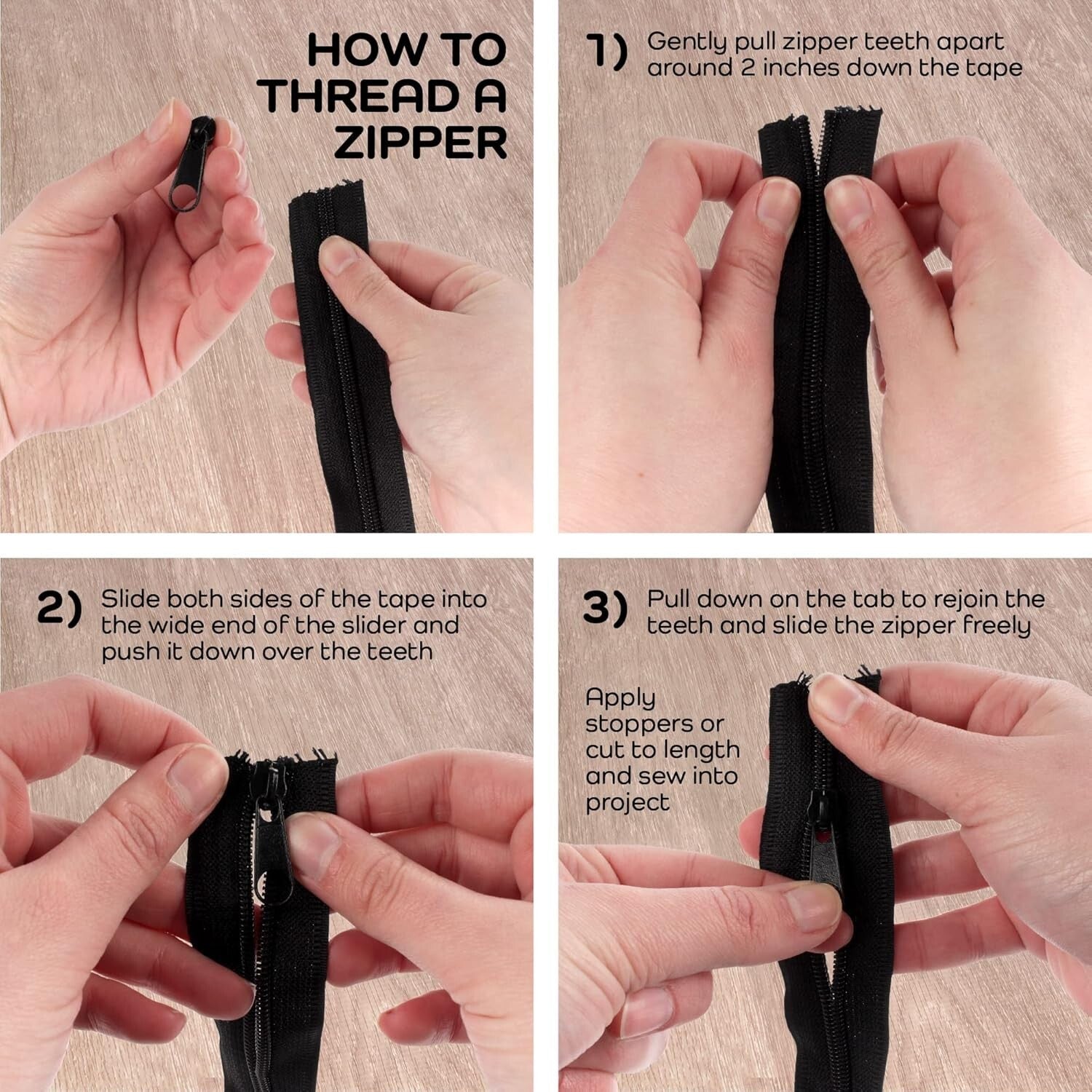 HOW TO THREAD A ZIPPER

1) Gently pull zipper teeth apart around 2 inches down the tape

2) Slide both sides of the tape into the wide end of the slider and push it down over the teeth

3) Pull down on the tab to rejoin the teeth and slide the zipper freely

Apply stoppers or cut to length and sew into project