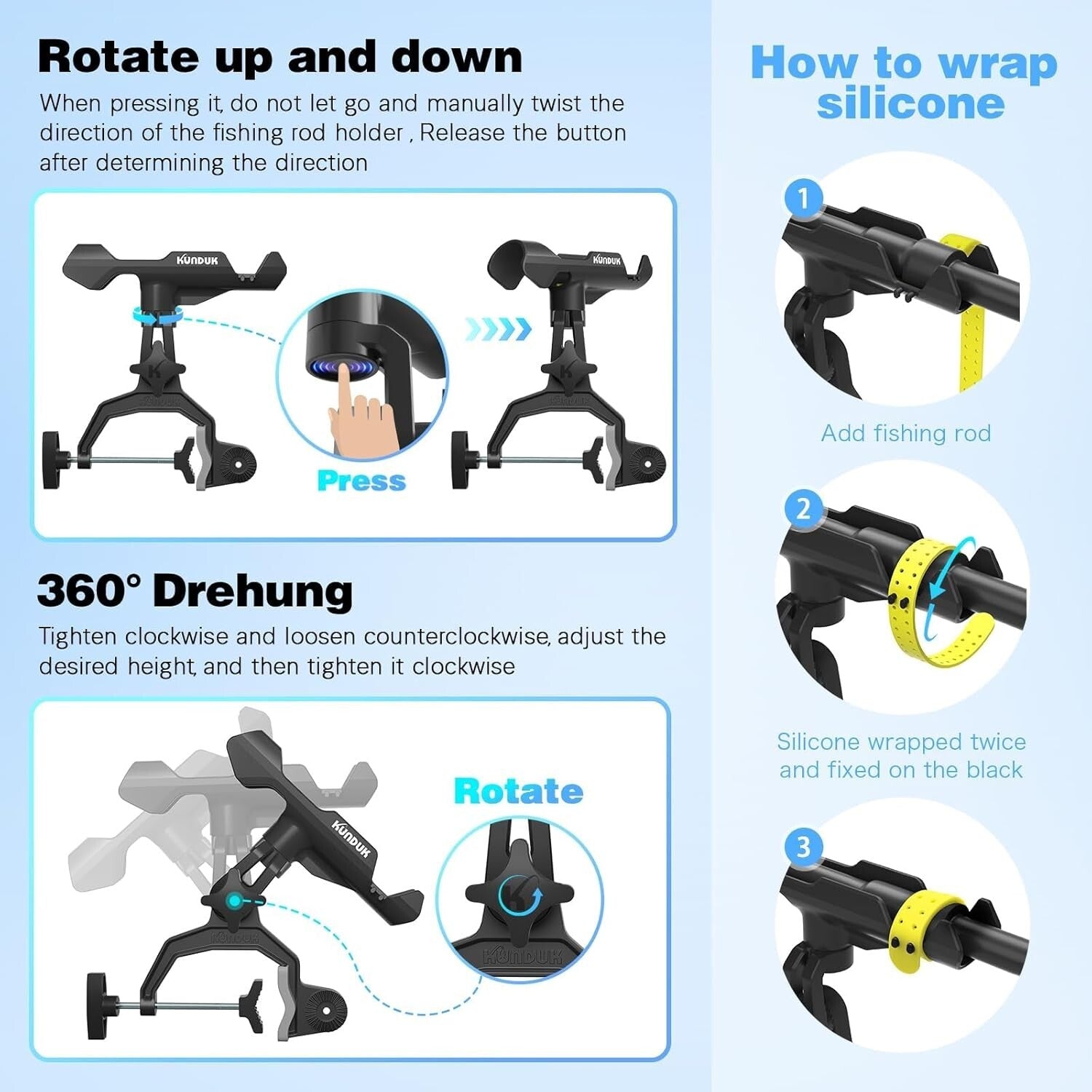 Rotate up and down

When pressing it, do not let go and manually twist the direction of the fishing rod holder , Release the button after determining the direction

KUNDUK

KUNDUK

Press

360° Drehung

Tighten clockwise and loosen counterclockwise, adjust the desired height, and then tighten it clockwise

KUNDUK

Rotate

KUNDUK

How to wrap silicone

1

Add fishing rod

2

Silicone wrapped twice and fixed on the black

3