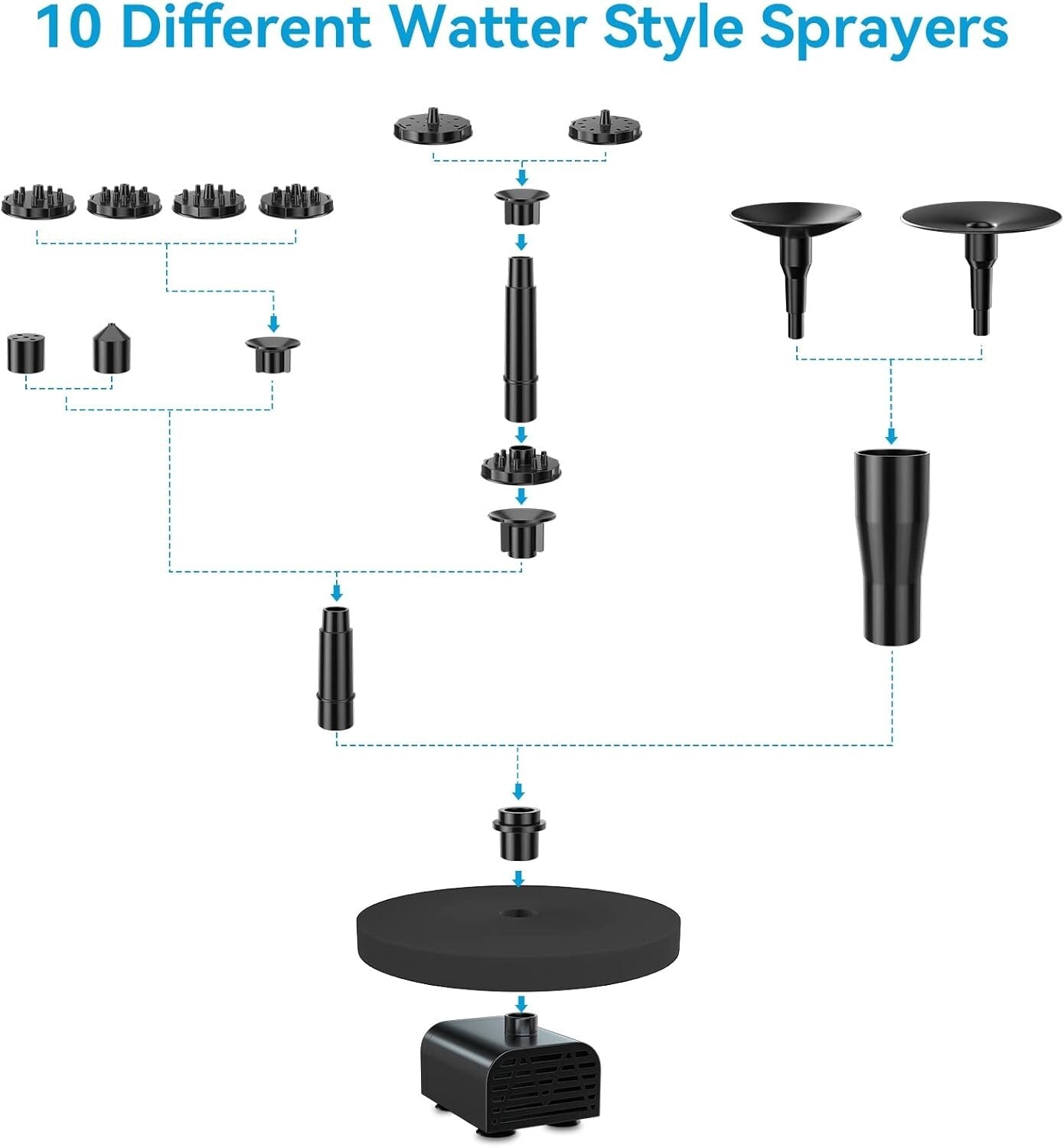 10 Different Watter Style Sprayers