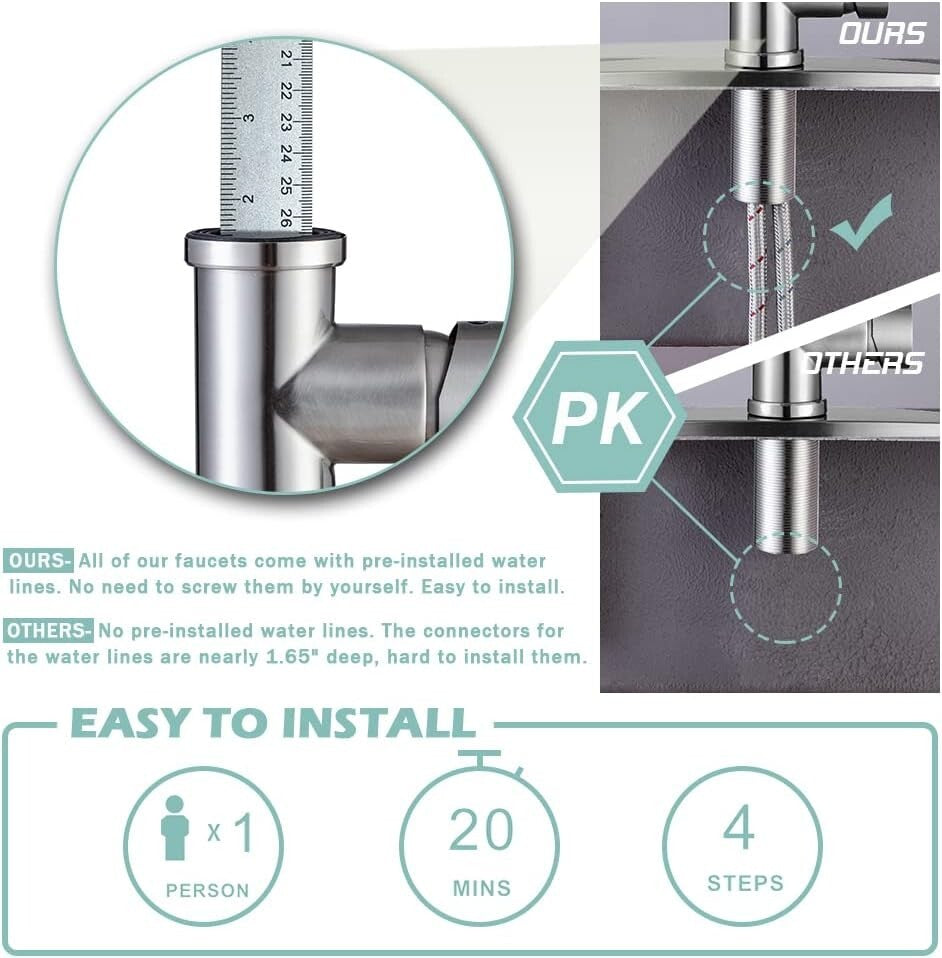 21 22 23 24 25 26
3
2

OURS

OTHERS

PK

OURS- All of our faucets come with pre-installed water lines. No need to screw them by yourself. Easy to install.

OTHERS- No pre-installed water lines. The connectors for the water lines are nearly 1.65" deep, hard to install them.

EASY TO INSTALL

x 1
PERSON

20
MINS

4
STEPS