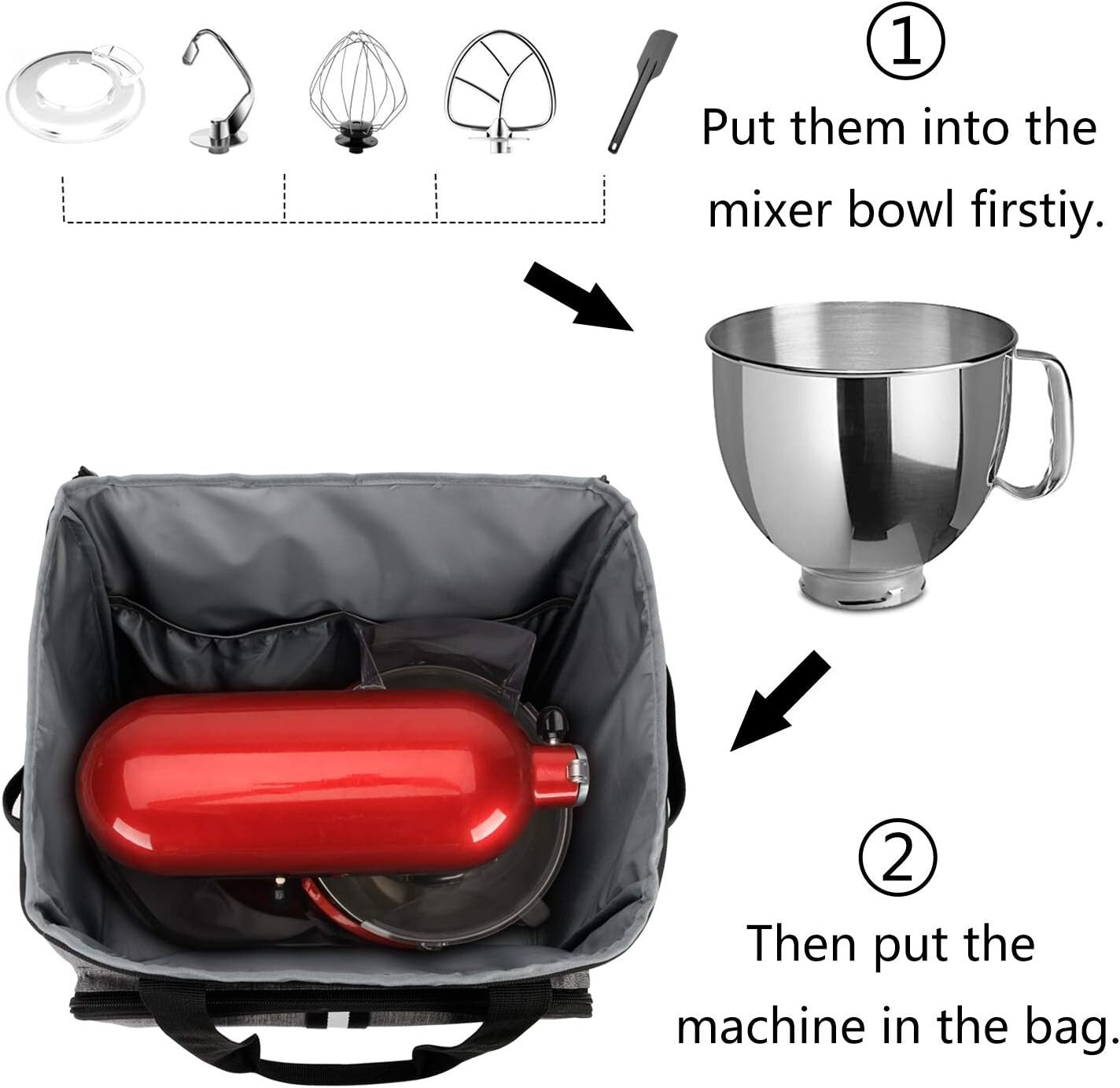 ①
Put them into the mixer bowl firstiy.

②
Then put the machine in the bag.