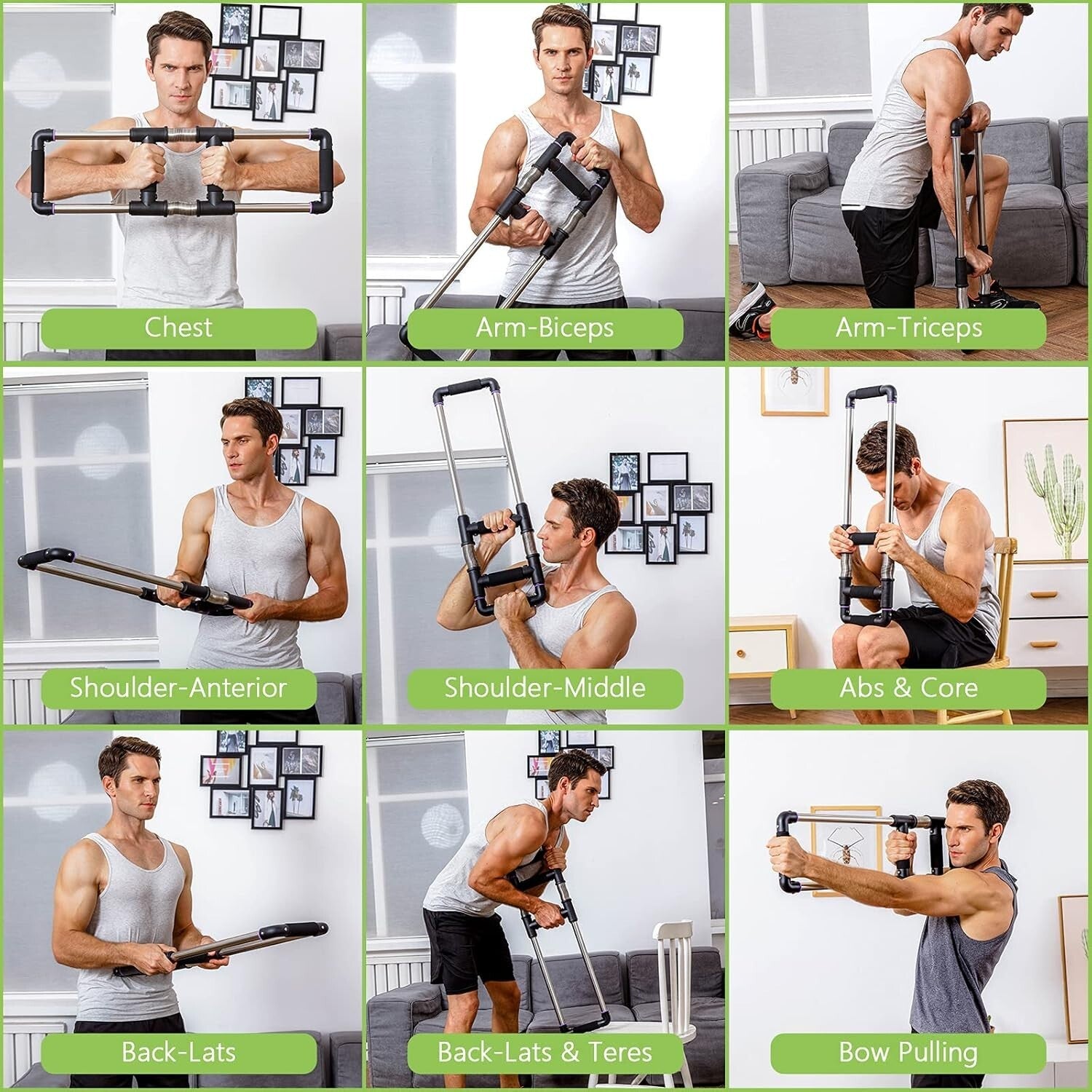 Chest

Arm-Biceps

Arm-Triceps

Shoulder-Anterior

Shoulder-Middle

Abs & Core

Back-Lats

Back-Lats & Teres

Bow Pulling