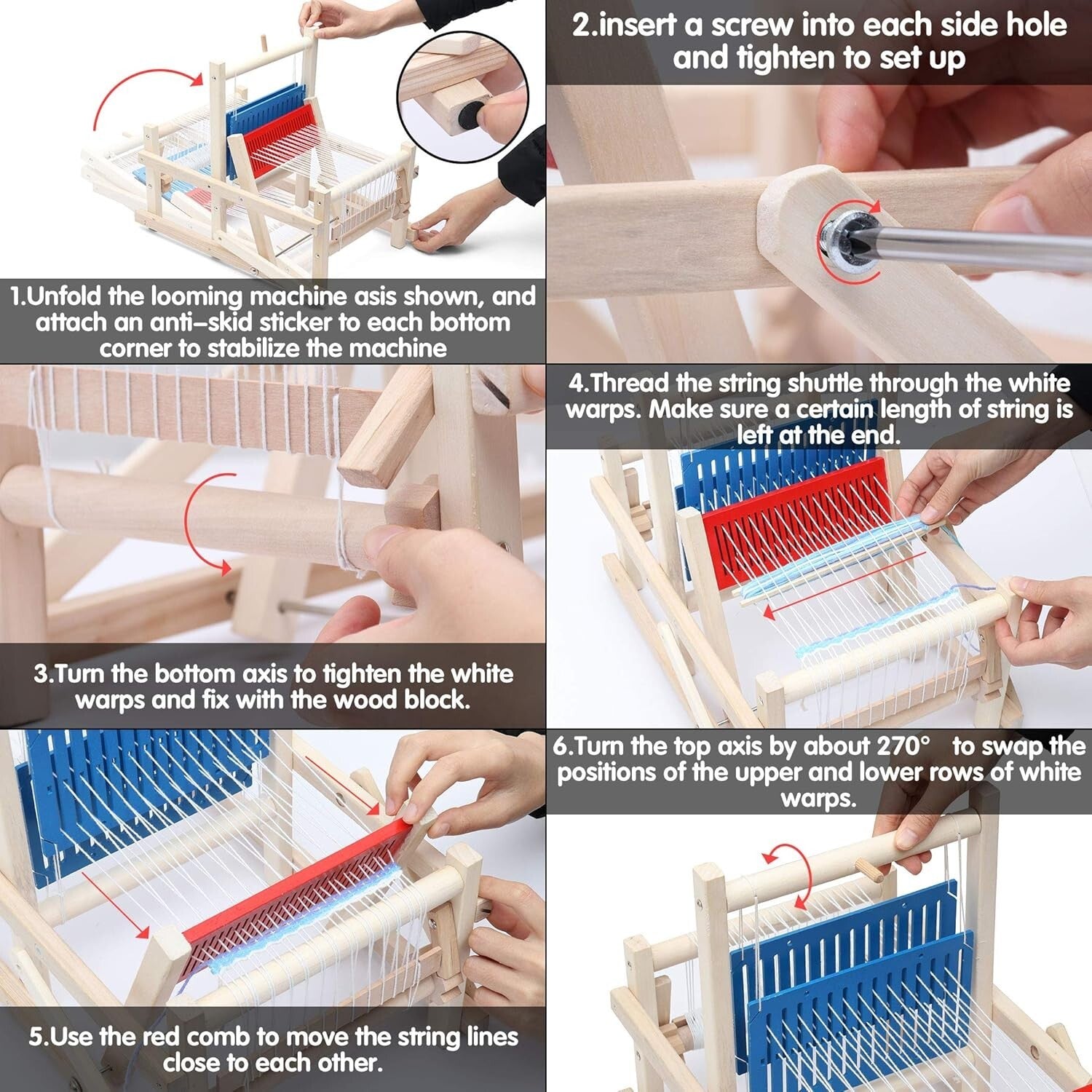 1.Unfold the looming machine asis shown, and attach an anti-skid sticker to each bottom corner to stabilize the machine

2.insert a screw into each side hole and tighten to set up

3.Turn the bottom axis to tighten the white warps and fix with the wood block.

4.Thread the string shuttle through the white warps. Make sure a certain length of string is left at the end.

5.Use the red comb to move the string lines close to each other.

6.Turn the top axis by about 270° to swap the positions of the upper and lower rows of white warps.