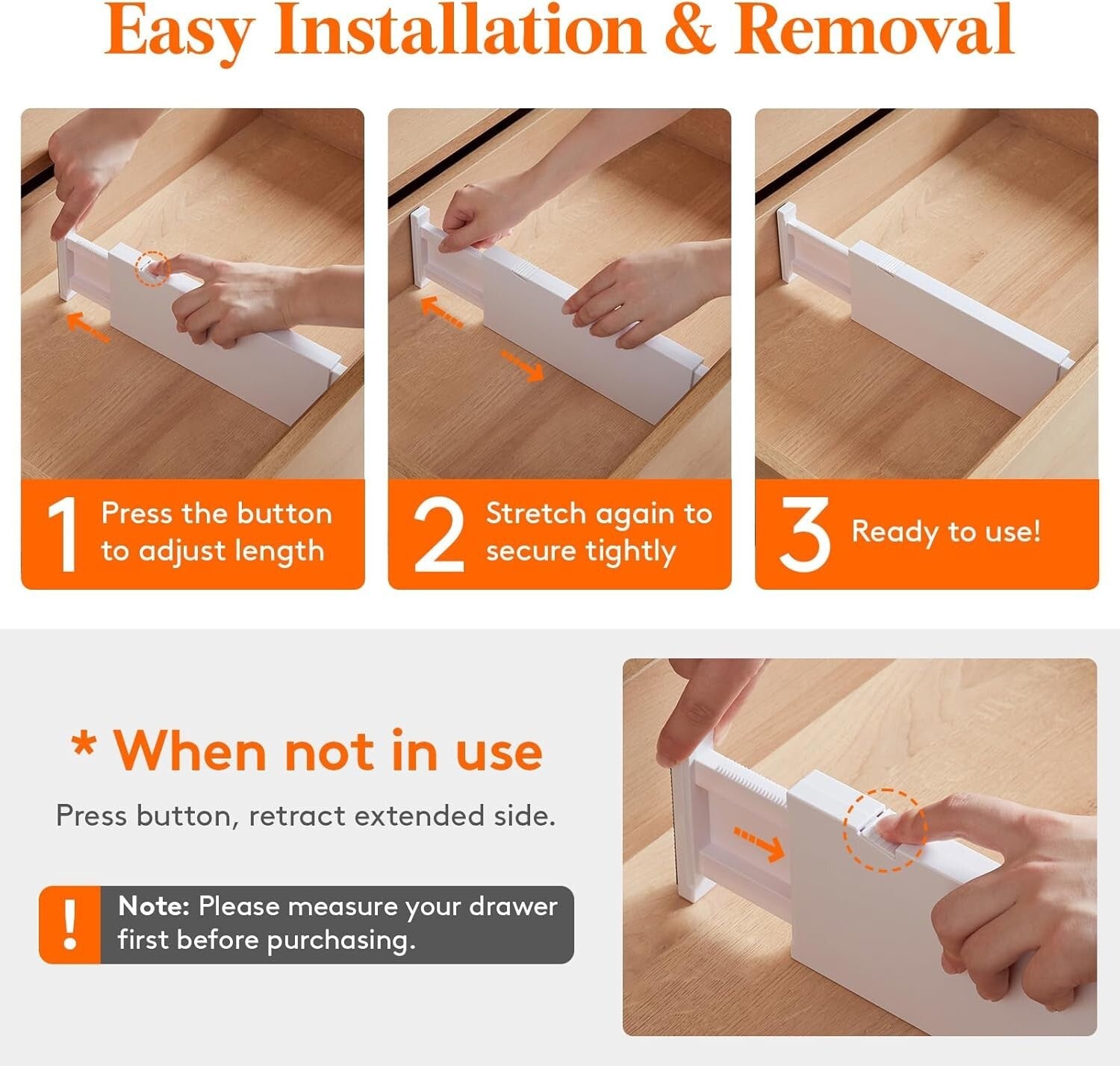 Easy Installation & Removal

1 Press the button to adjust length

2 Stretch again to secure tightly

3 Ready to use!

* When not in use

Press button, retract extended side.

! Note: Please measure your drawer first before purchasing.