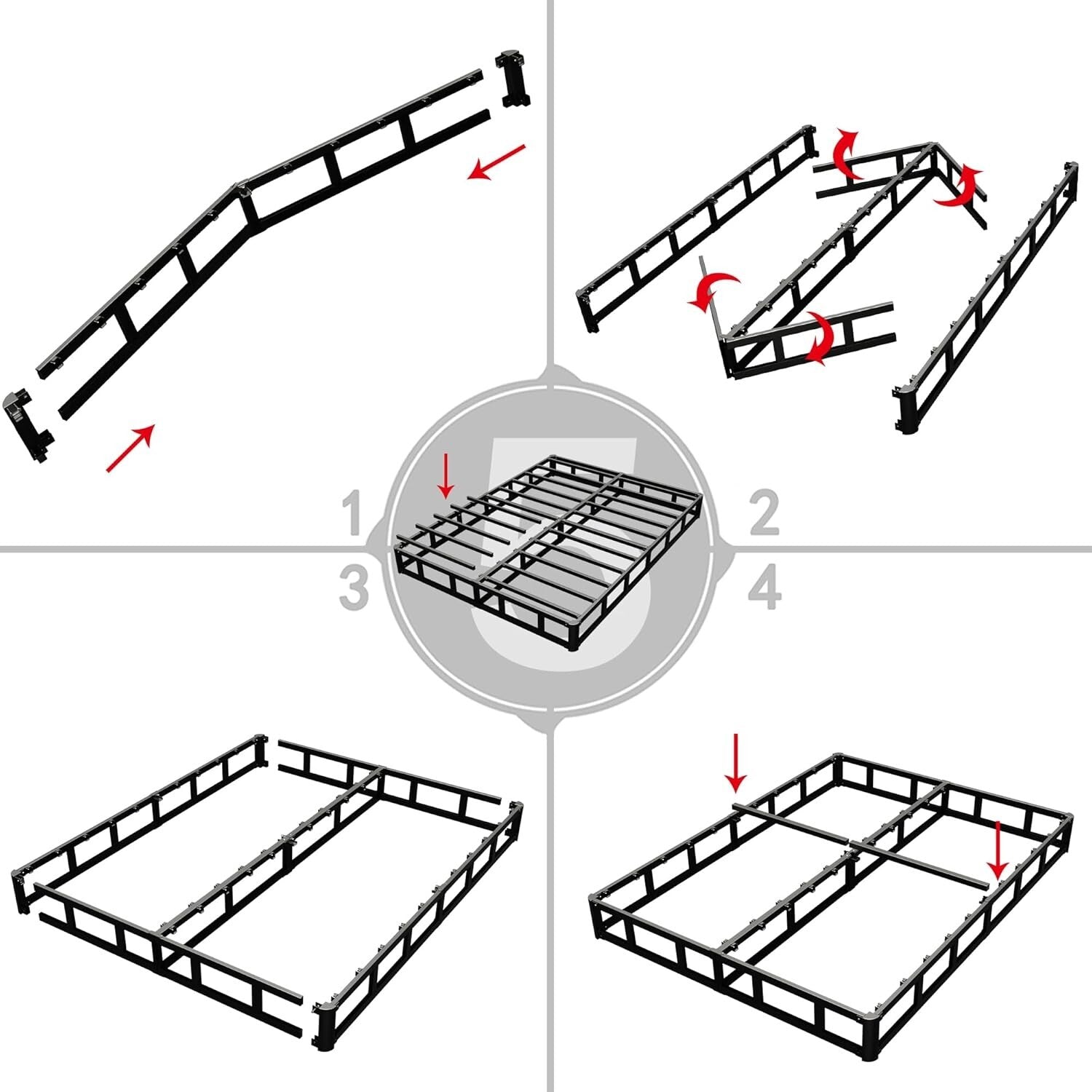 1
2
3
4
5