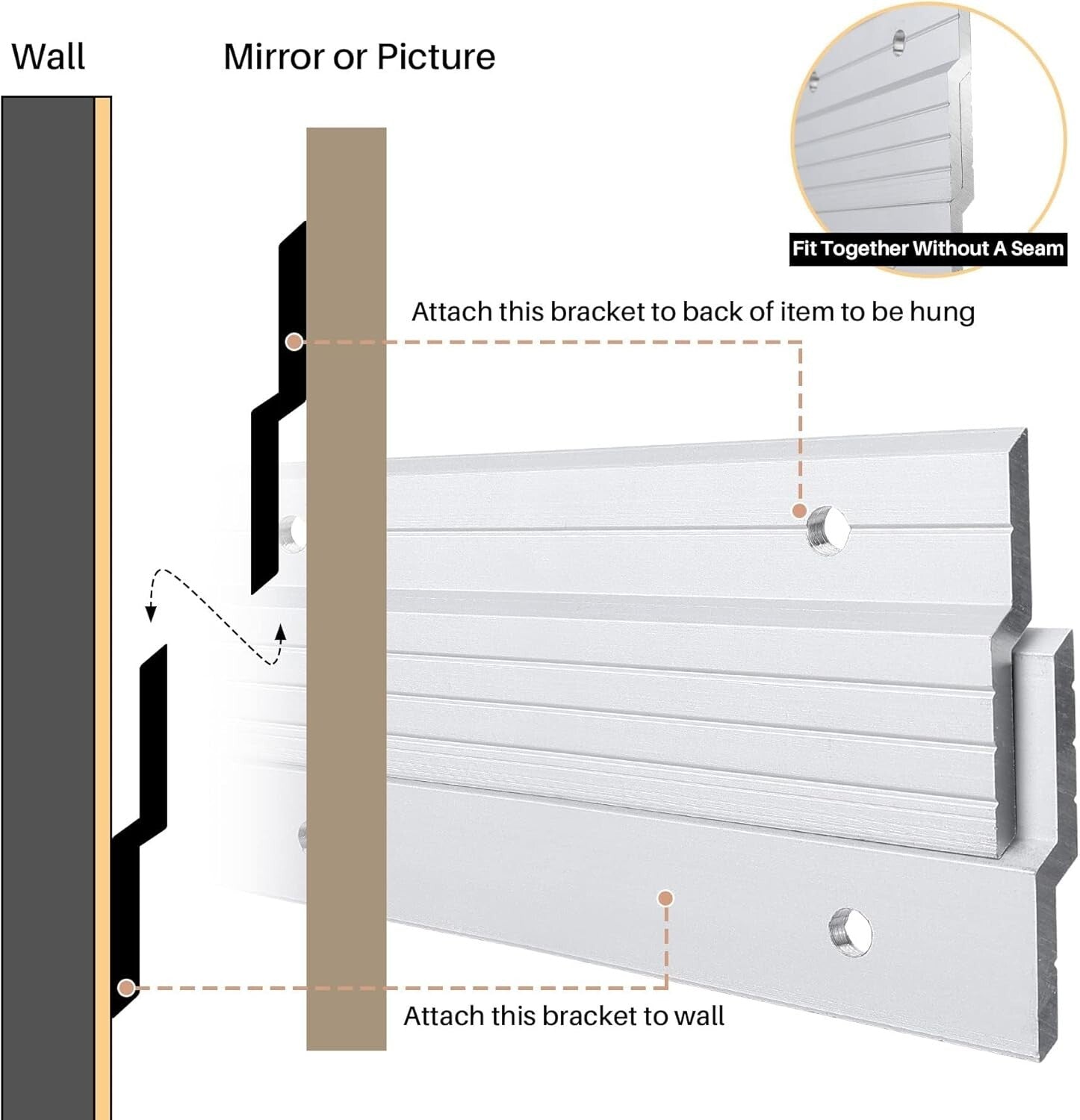 Wall

Mirror or Picture

Fit Together Without A Seam

Attach this bracket to back of item to be hung

Attach this bracket to wall