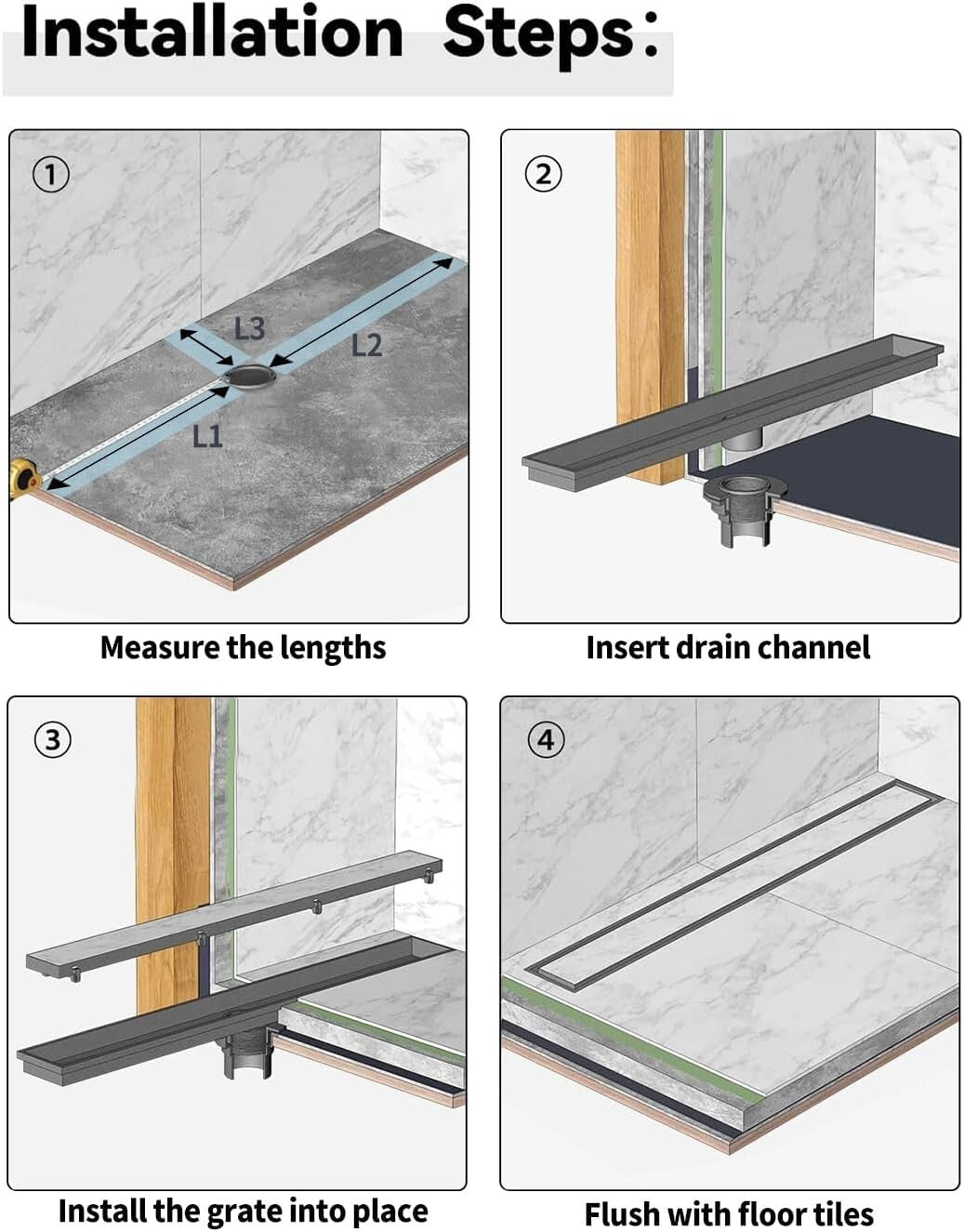 Installation Steps:

①

L3

L2

L1

Measure the lengths

②

Insert drain channel

③

Install the grate into place

④

Flush with floor tiles