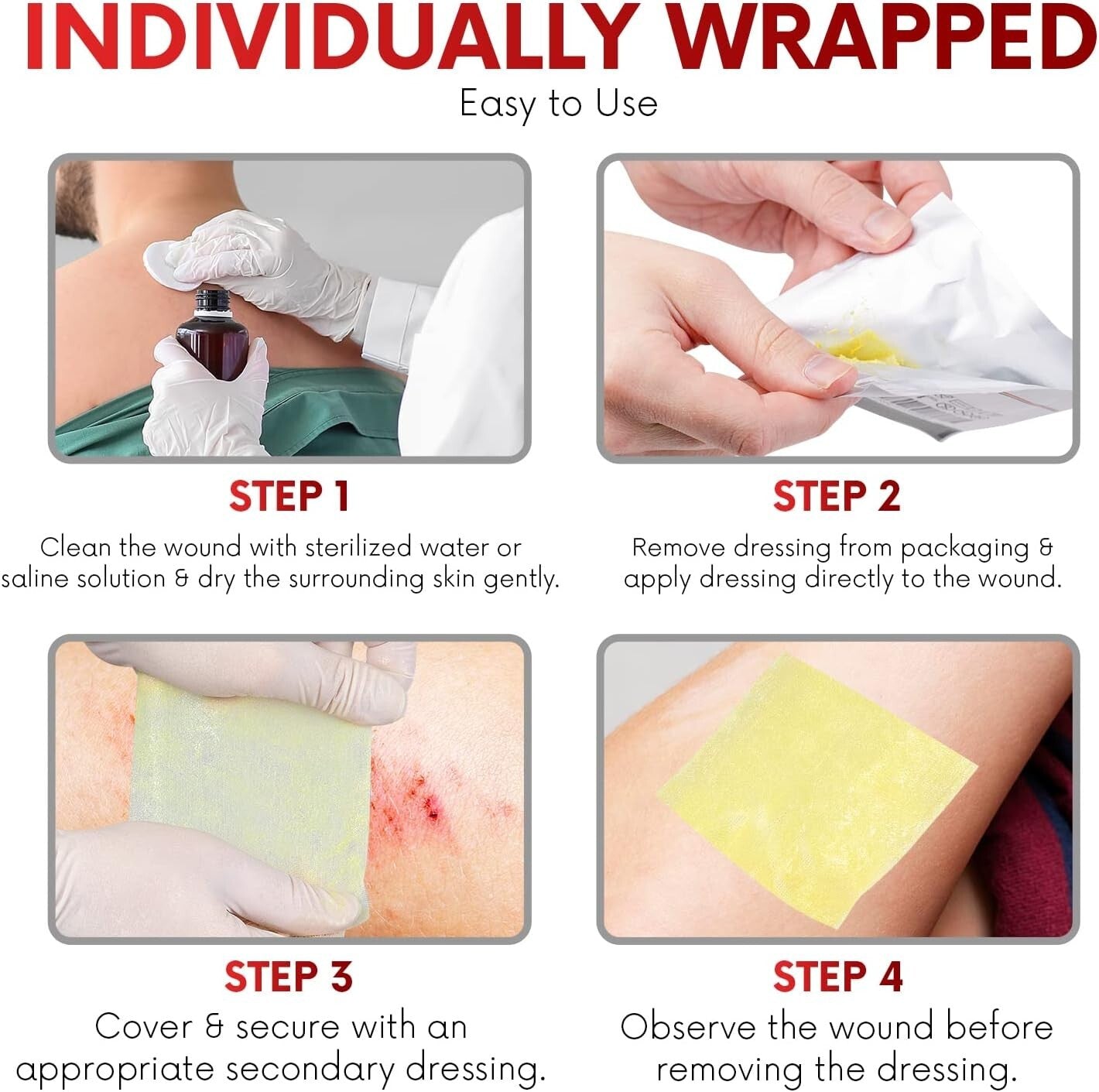 INDIVIDUALLY WRAPPED

Easy to Use

STEP 1

Clean the wound with sterilized water or saline solution & dry the surrounding skin gently.

STEP 2

Remove dressing from packaging & apply dressing directly to the wound.

STEP 3

Cover & secure with an appropriate secondary dressing.

STEP 4

Observe the wound before removing the dressing.