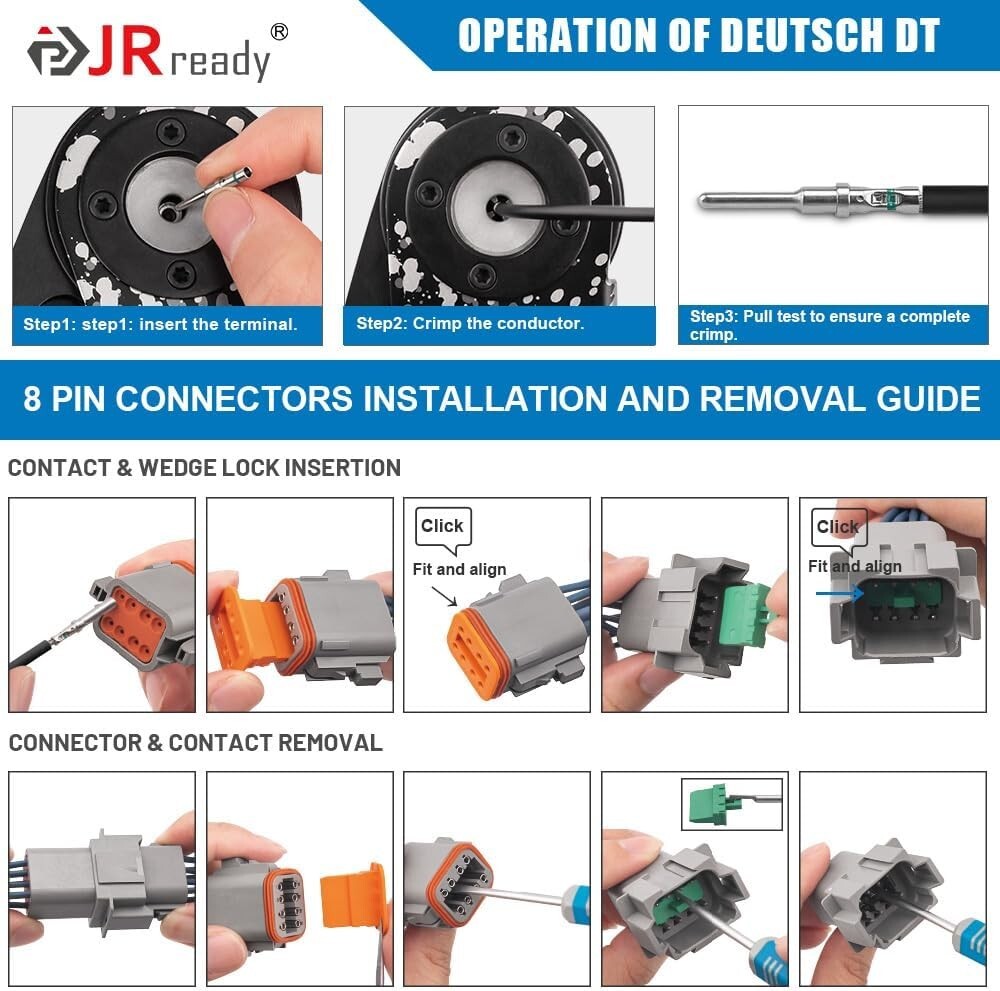 JRready®

OPERATION OF DEUTSCH DT

Step1: step1: insert the terminal.

Step2: Crimp the conductor.

Step3: Pull test to ensure a complete crimp.

8 PIN CONNECTORS INSTALLATION AND REMOVAL GUIDE

CONTACT & WEDGE LOCK INSERTION

Click
Fit and align

Click
Fit and align

CONNECTOR & CONTACT REMOVAL