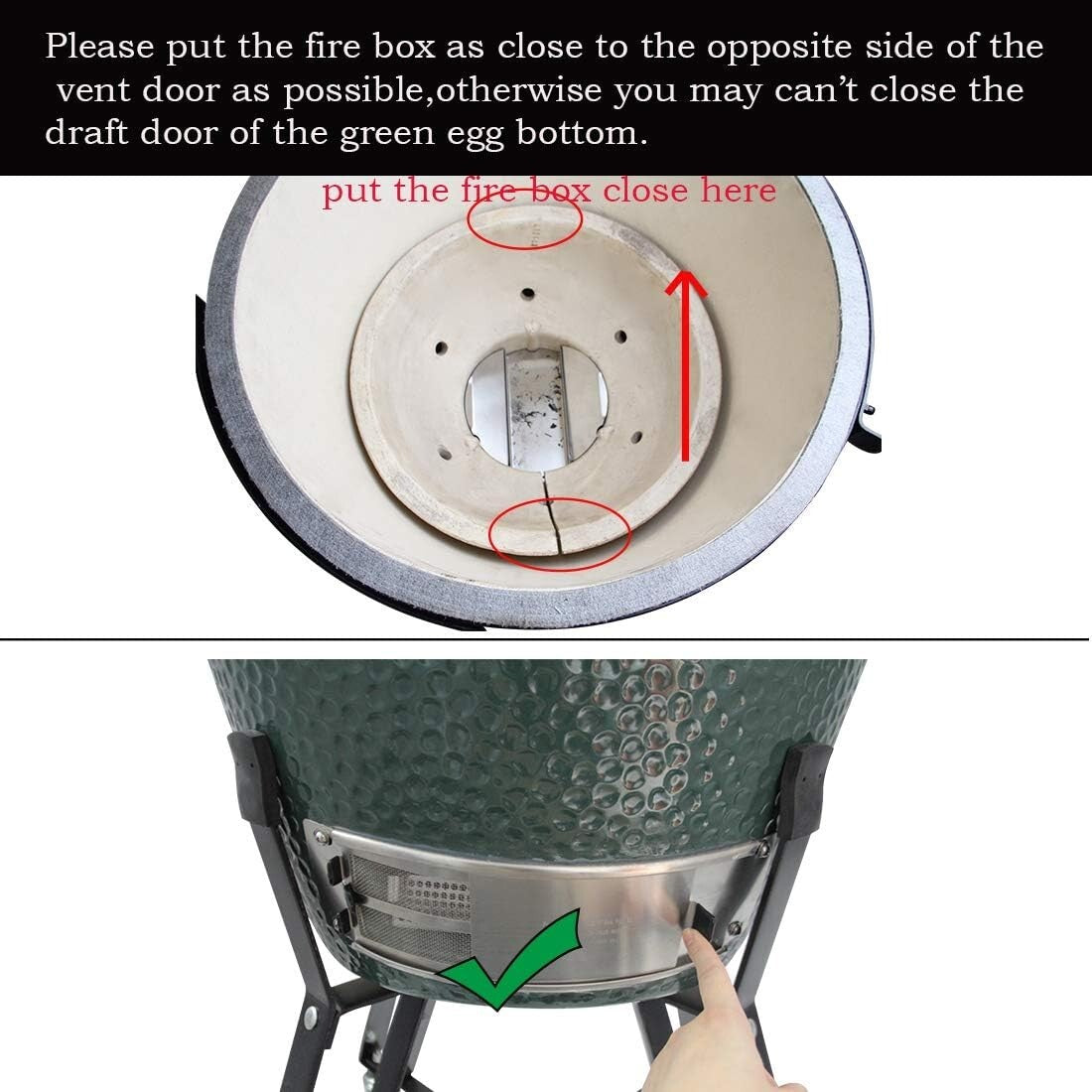 Please put the fire box as close to the opposite side of the vent door as possible,otherwise you may can't close the draft door of the green egg bottom.

put the fire box close here