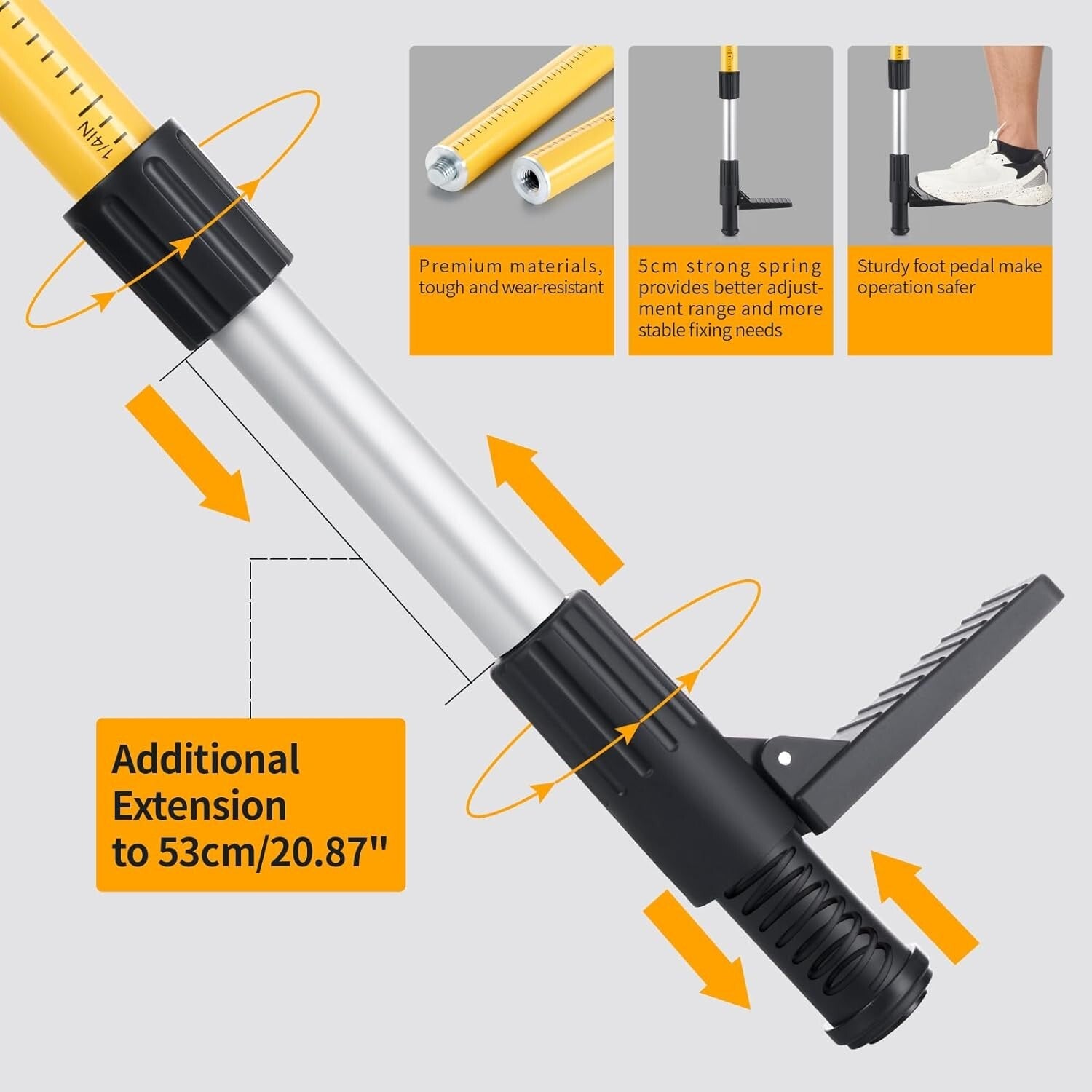 1/4IN

Premium materials, tough and wear-resistant

5cm strong spring provides better adjustment range and more stable fixing needs

Sturdy foot pedal make operation safer

Additional Extension to 53cm/20.87"