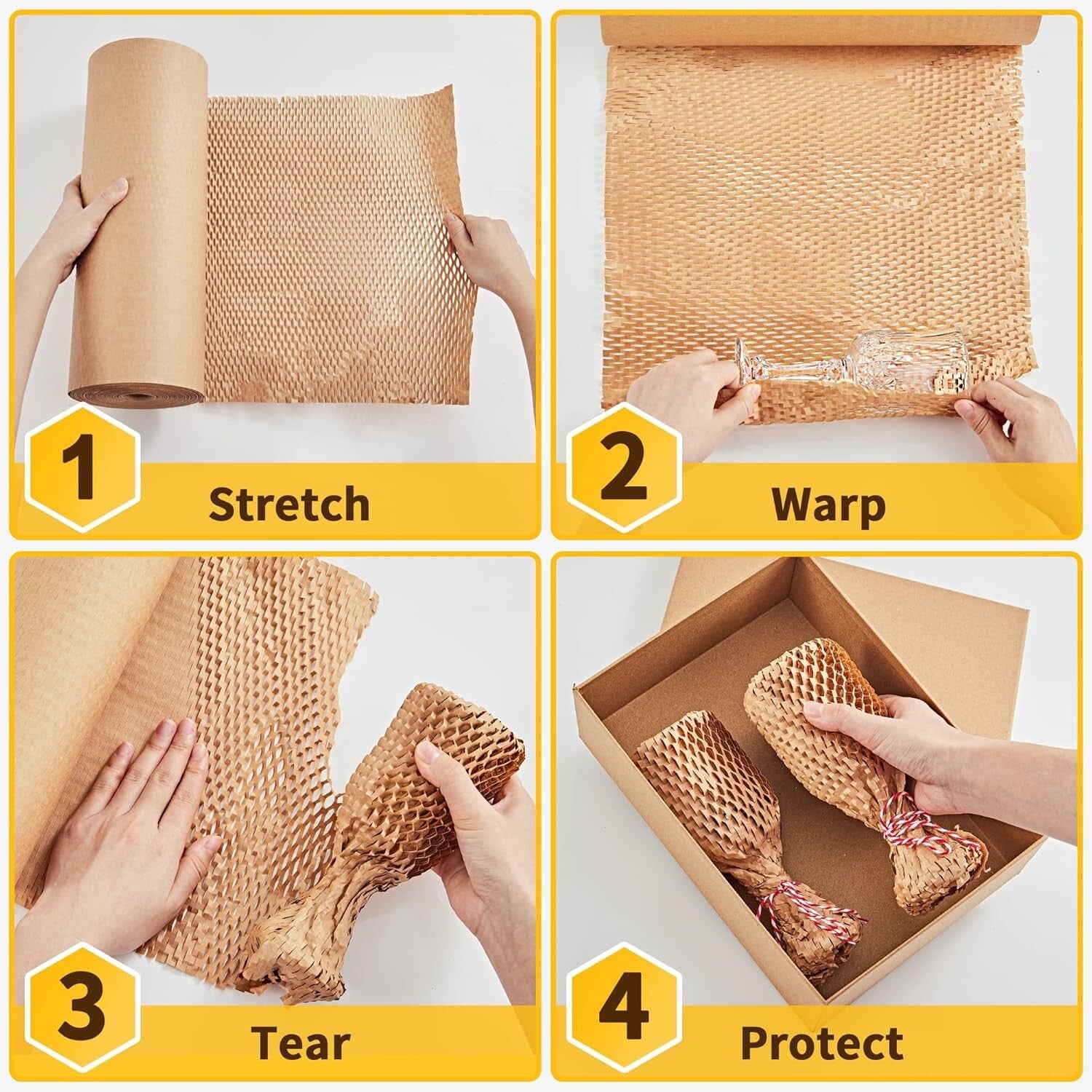 1
Stretch

2
Warp

3
Tear

4
Protect