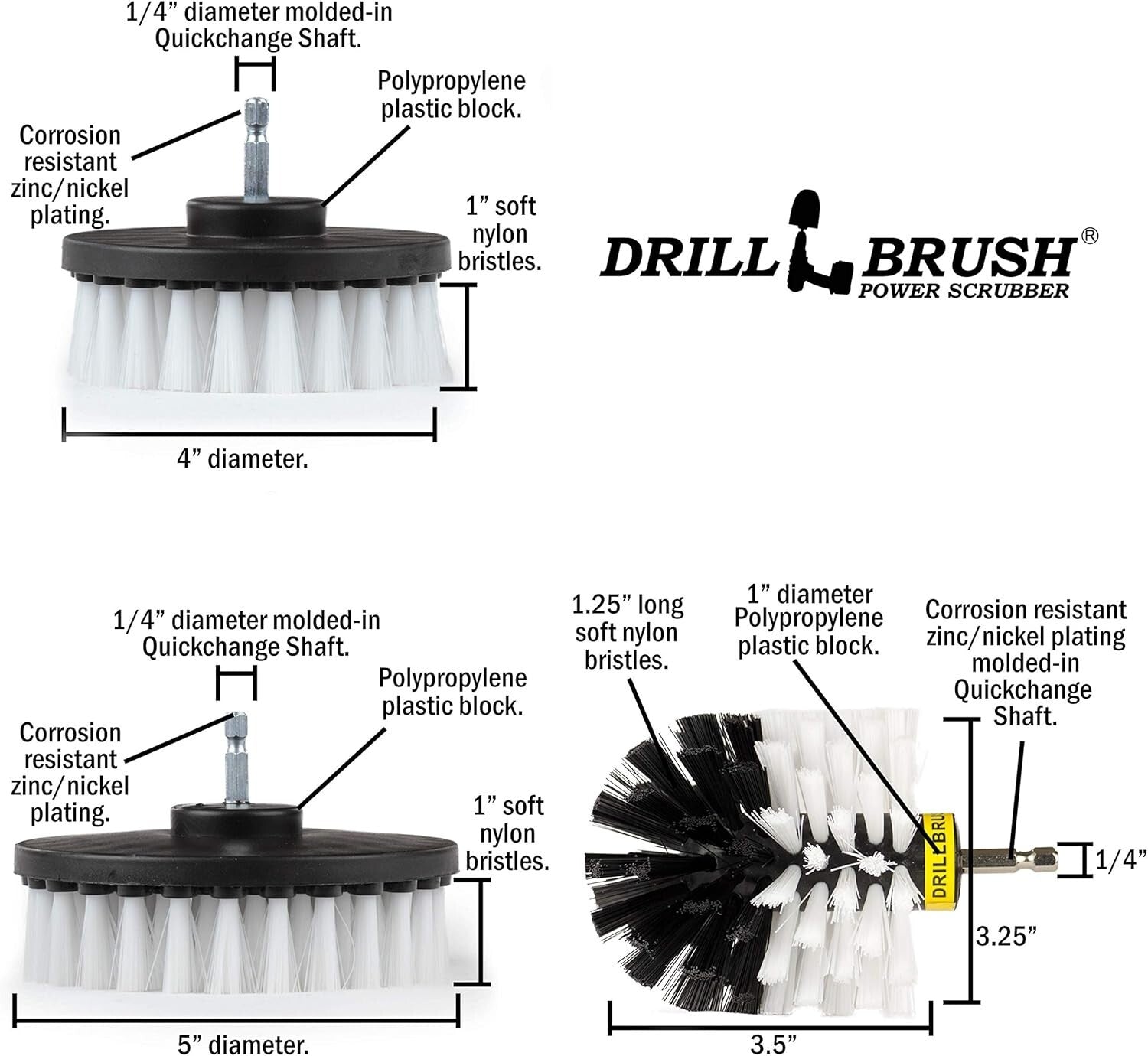 1/4” diameter molded-in Quickchange Shaft.

Polypropylene plastic block.

Corrosion resistant zinc/nickel plating.

1” soft nylon bristles.

4” diameter.

DRILL BRUSH®
POWER SCRUBBER

1/4” diameter molded-in Quickchange Shaft.

Polypropylene plastic block.

Corrosion resistant zinc/nickel plating.

1” soft nylon bristles.

5” diameter.

1.25” long soft nylon bristles.

1” diameter Polypropylene plastic block.

Corrosion resistant zinc/nickel plating molded-in Quickchange Shaft.

DRILLBRUSH

1/4”

3.25”

3.5”