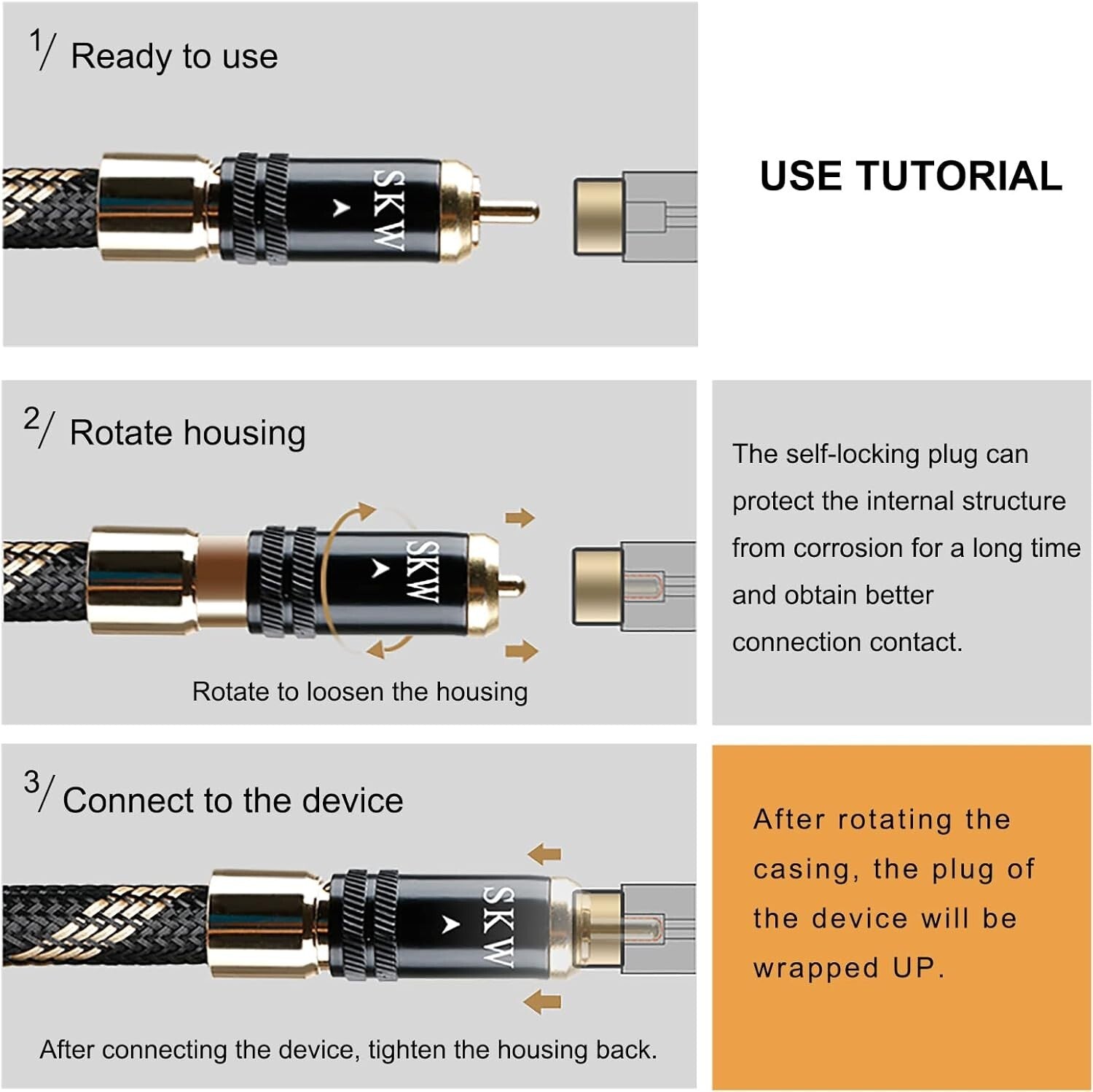 1/ Ready to use

SKW

USE TUTORIAL

2/ Rotate housing

SKW

Rotate to loosen the housing

The self-locking plug can protect the internal structure from corrosion for a long time and obtain better connection contact.

3/ Connect to the device

SKW

After connecting the device, tighten the housing back.

After rotating the casing, the plug of the device will be wrapped UP.