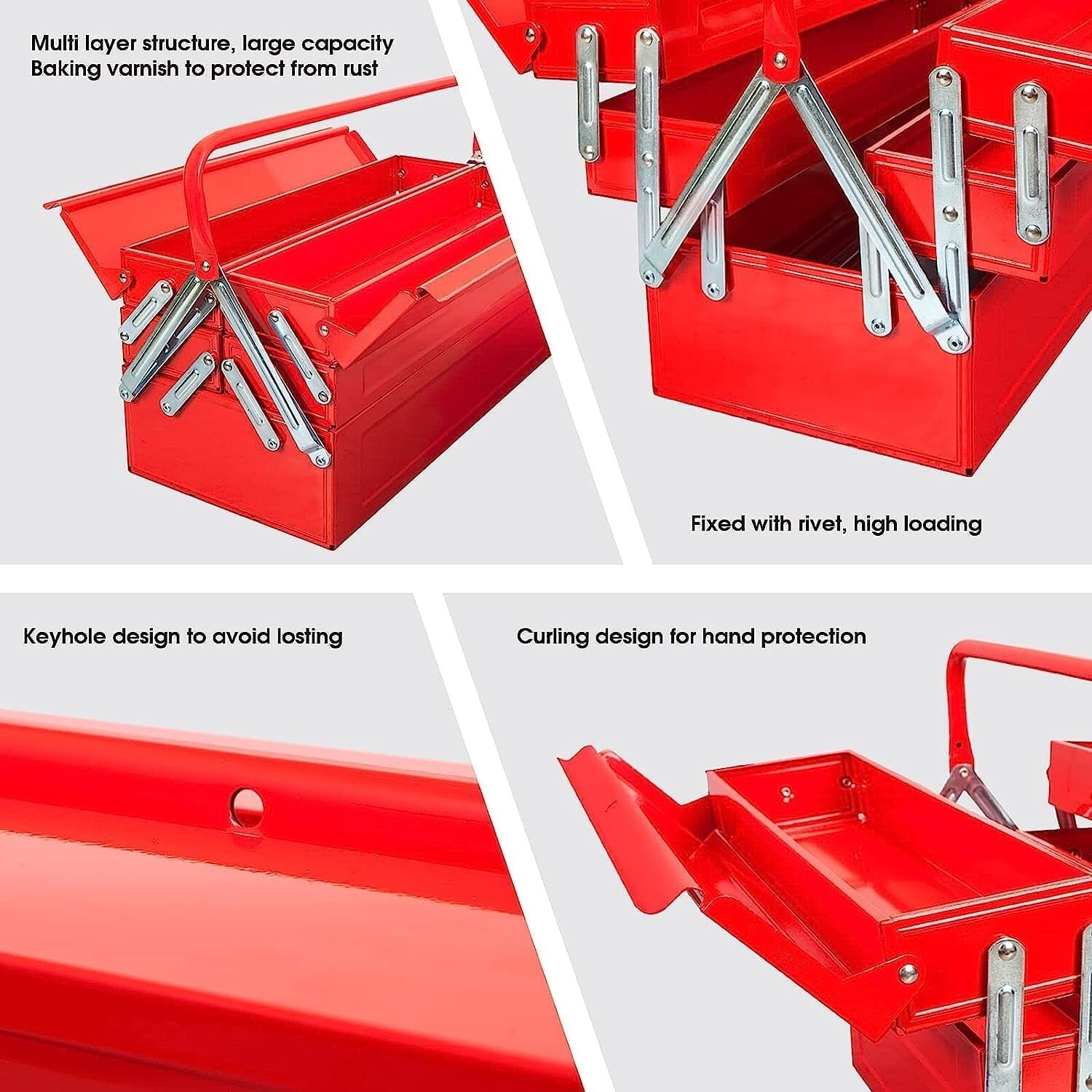 Multi layer structure, large capacity
Baking varnish to protect from rust

Fixed with rivet, high loading

Keyhole design to avoid losting

Curling design for hand protection