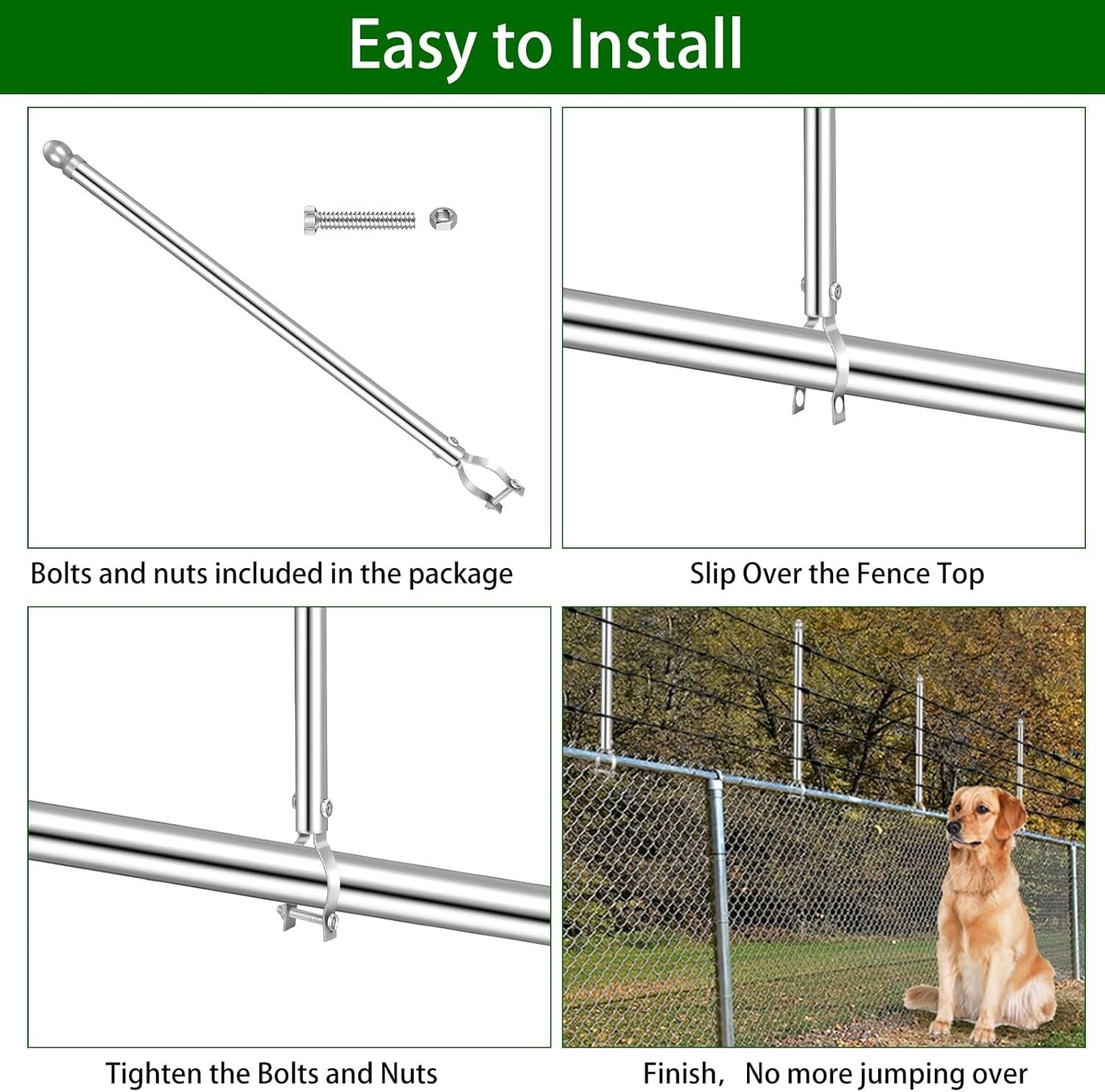 Easy to Install

Bolts and nuts included in the package

Slip Over the Fence Top

Tighten the Bolts and Nuts

Finish, No more jumping over