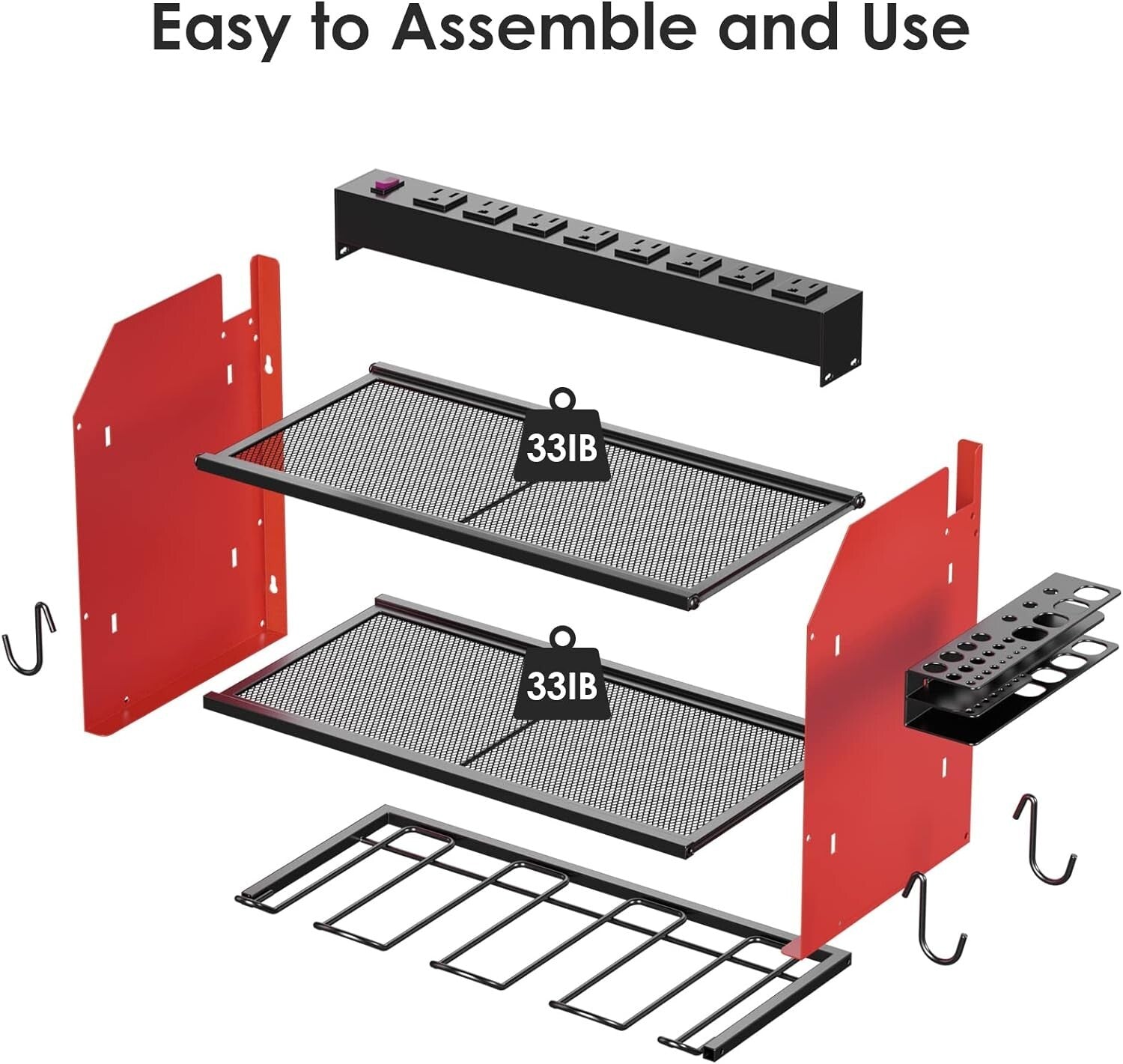 Easy to Assemble and Use

33IB

33IB